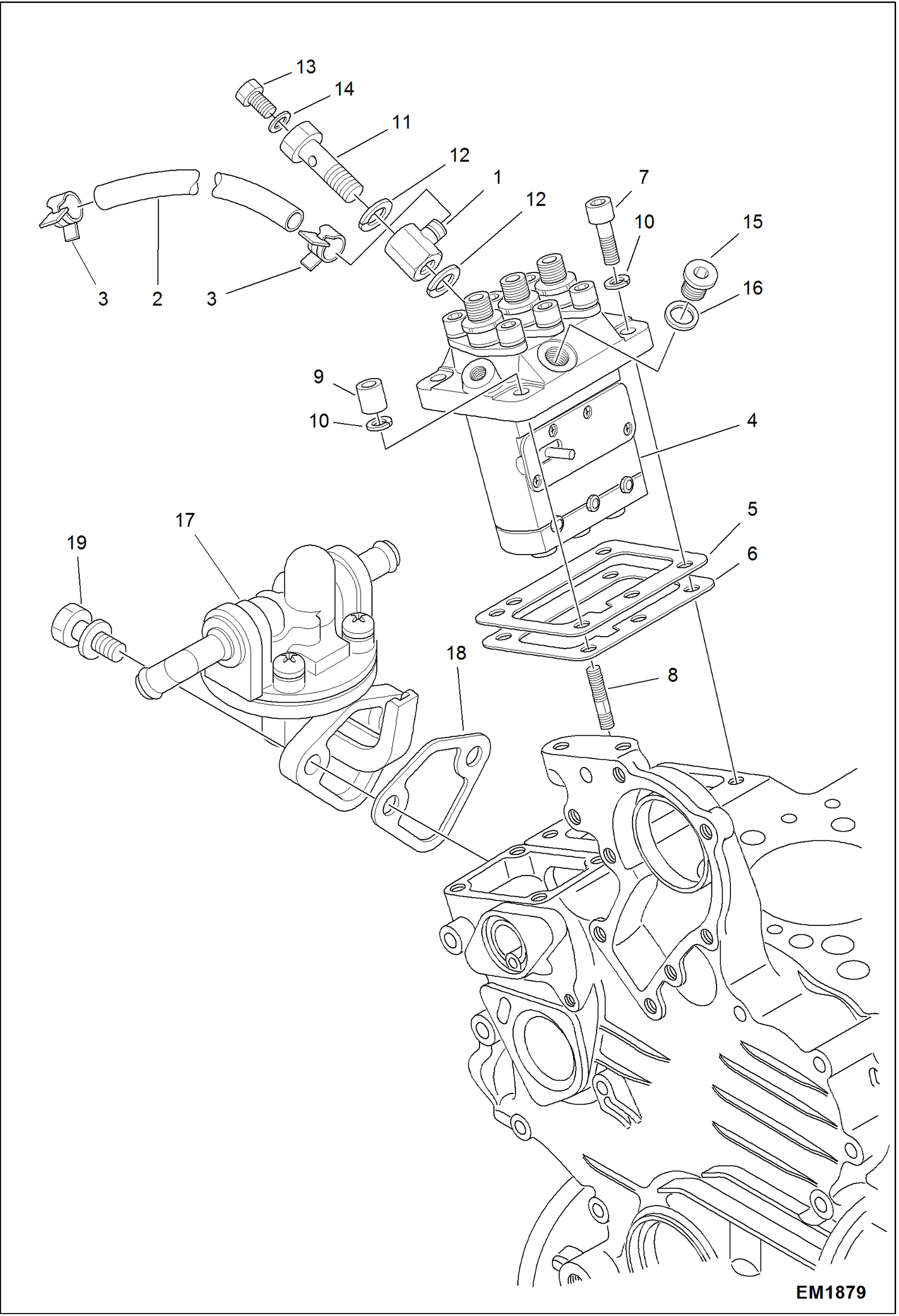 13
14
11
12
1
12
7
10
15
16
3
2
3
9
10
4
5
6
17
19
18
8
EM1879