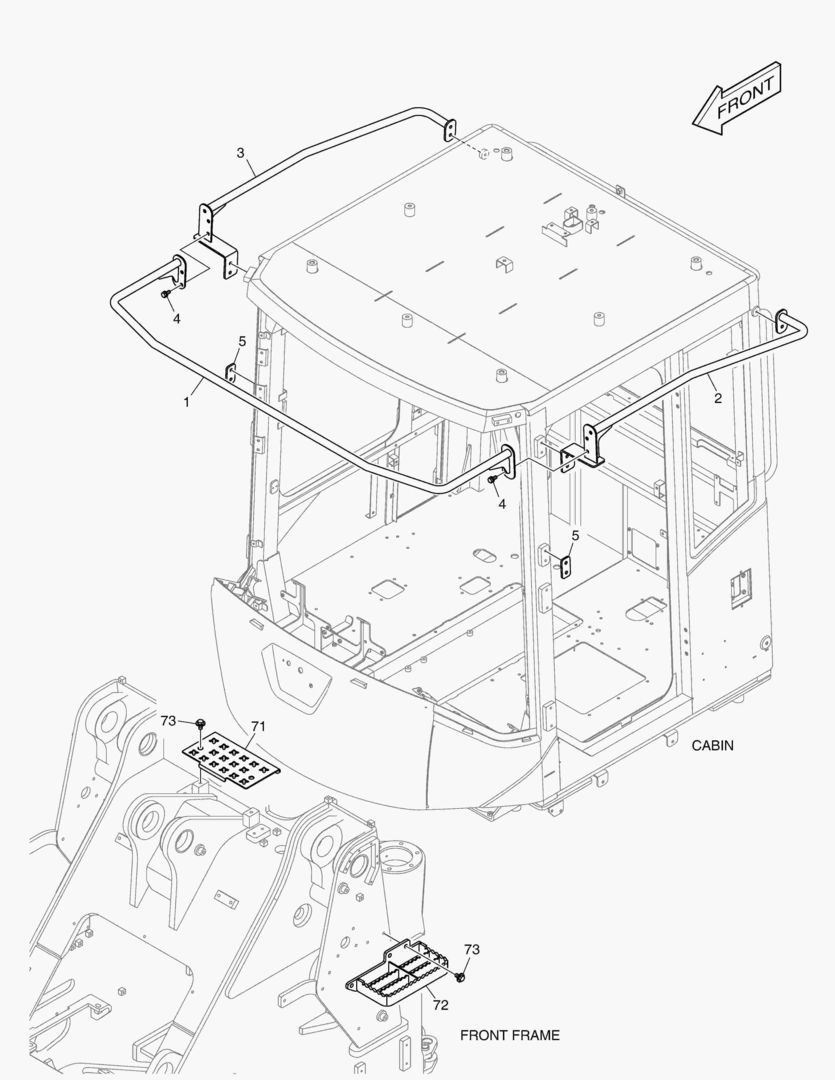 FRONT

3

4

5

1

2

4

5

73

71

CABIN

73

72

FRONT FRAME