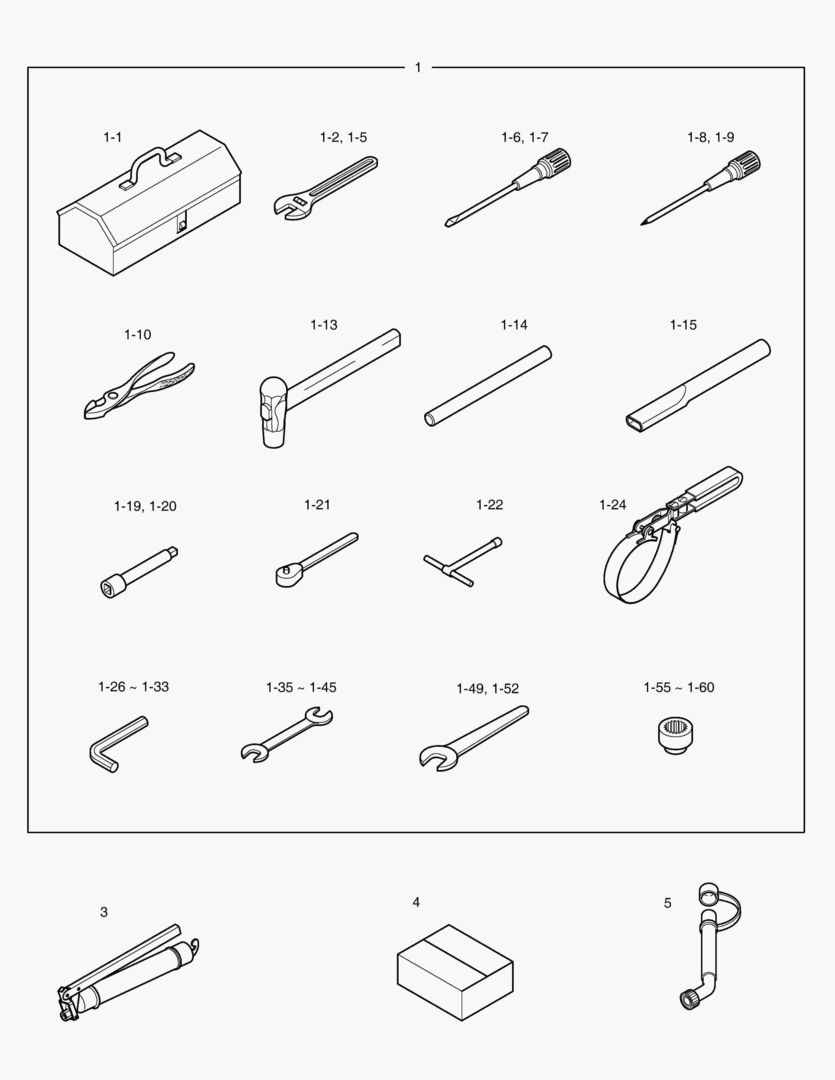 1

1-1

1-2, 1-5

1-6, 1-7

1-8, 1-9

1-10

1-13

1-14

1-15

1-19, 1-20

1-21

1-22

1-24

1-26 ~ 1-33

1-35 ~ 1-45

1-49, 1-52

1-55 ~ 1-60

3

4

5