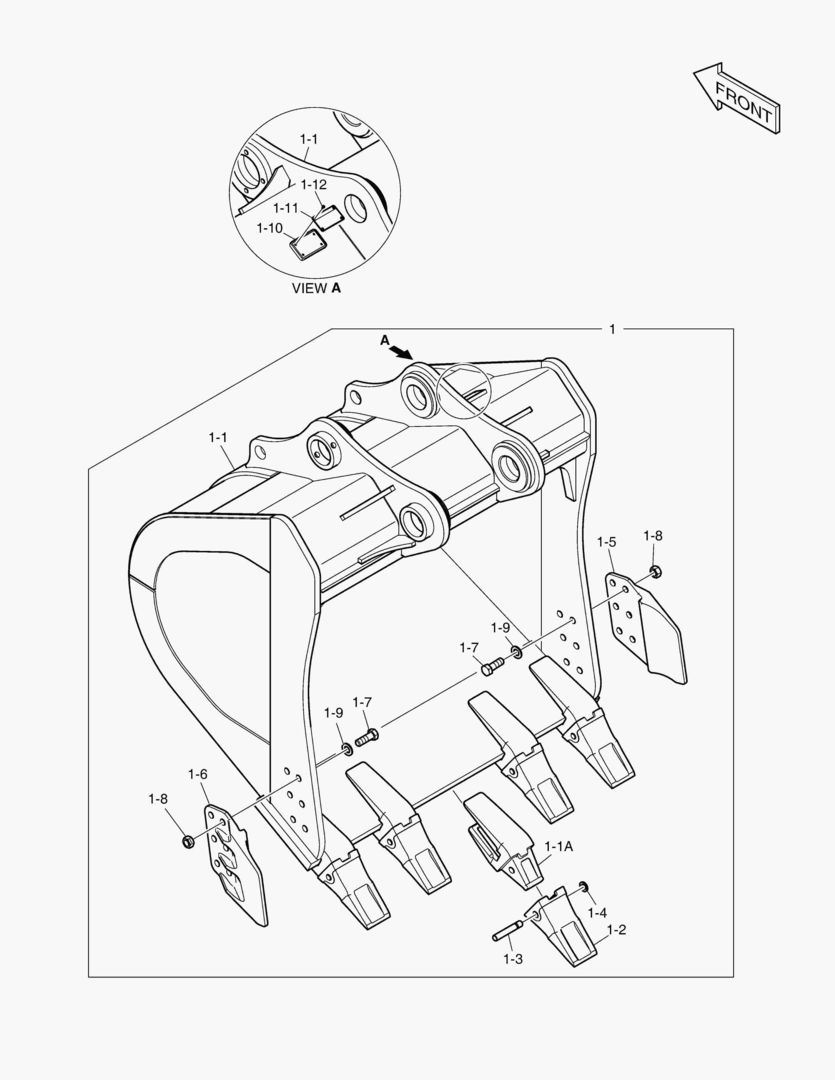 FRONT

1-1
1-12
1-11
1-10
VIEW A

1
A
1-1
1-5
1-8
1-9
1-7
1-9
1-7
1-6
1-8
1-1A
1-4
1-2
1-3