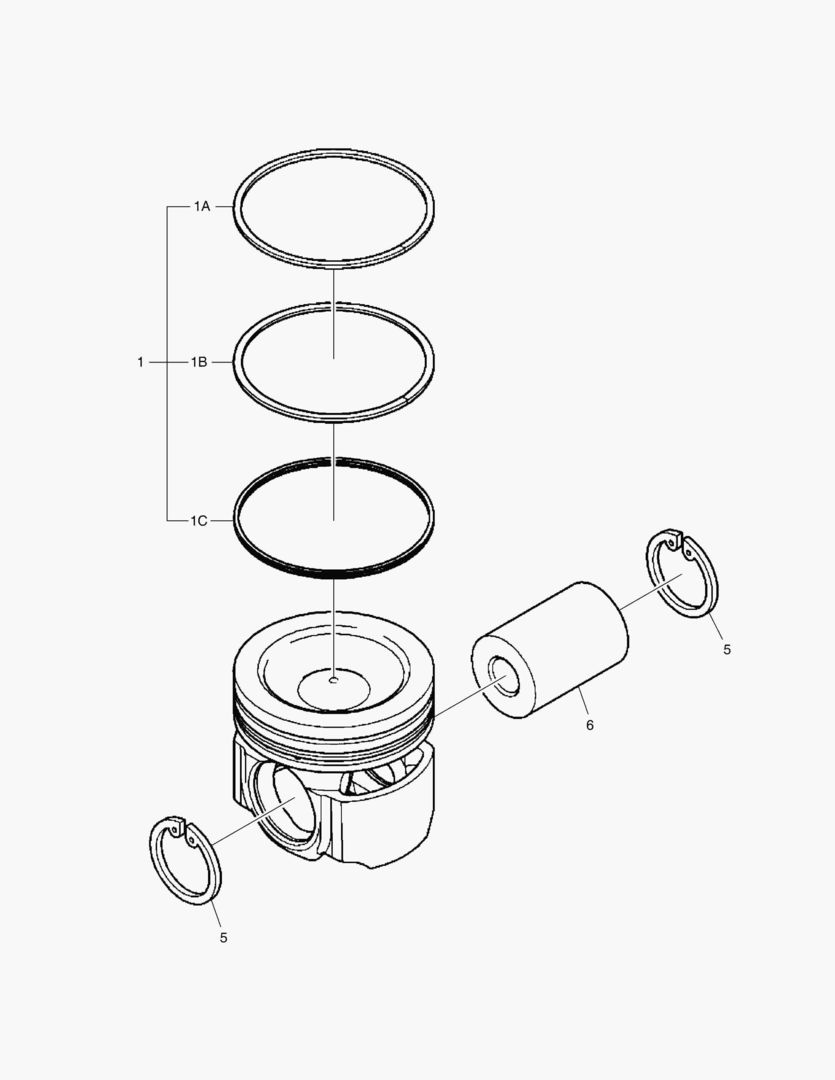 1A
1
1B
1C
5
6
5