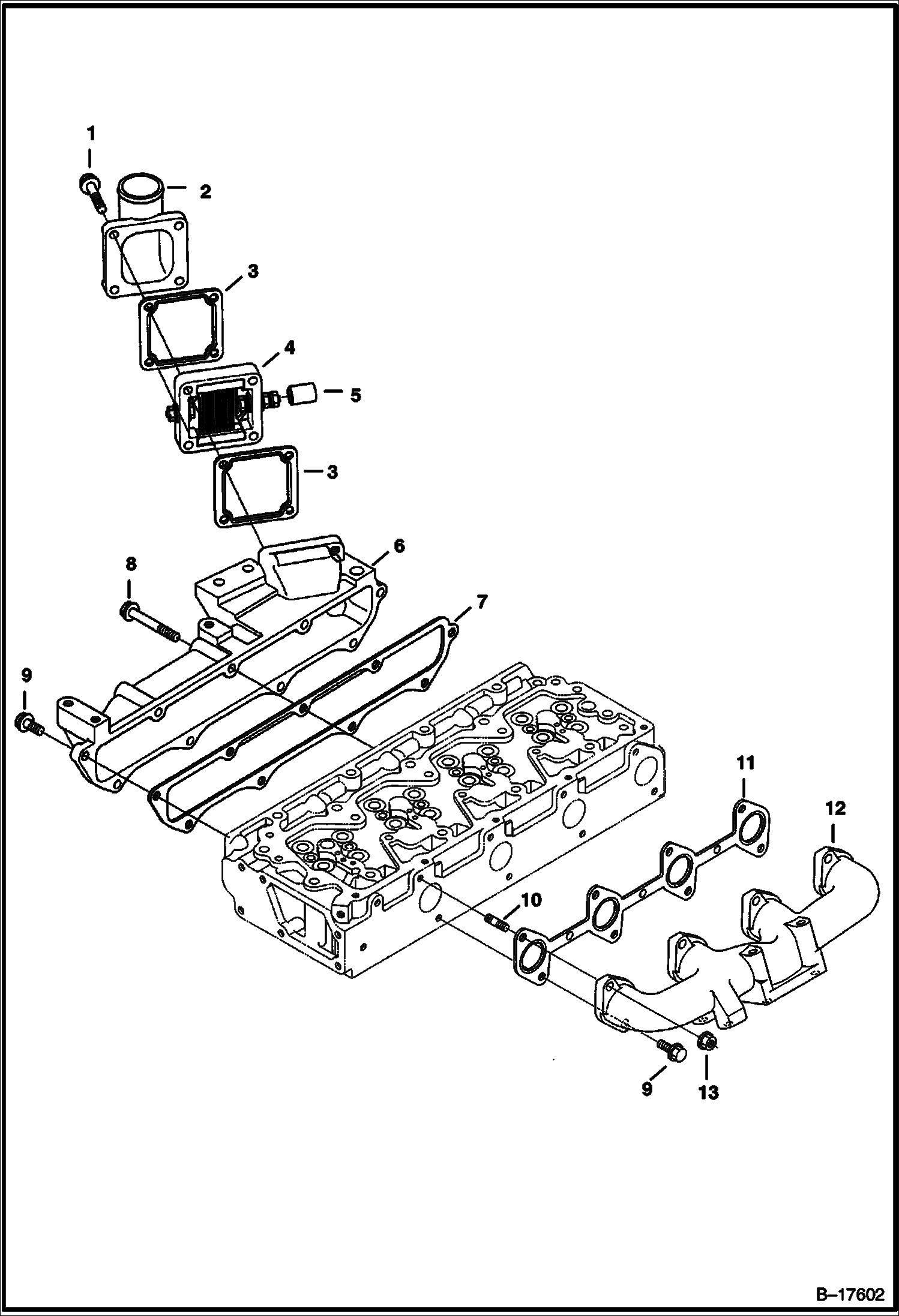 1
2
3
4
5
3
6
8
7
9
11
12
10
9
13
B–17602