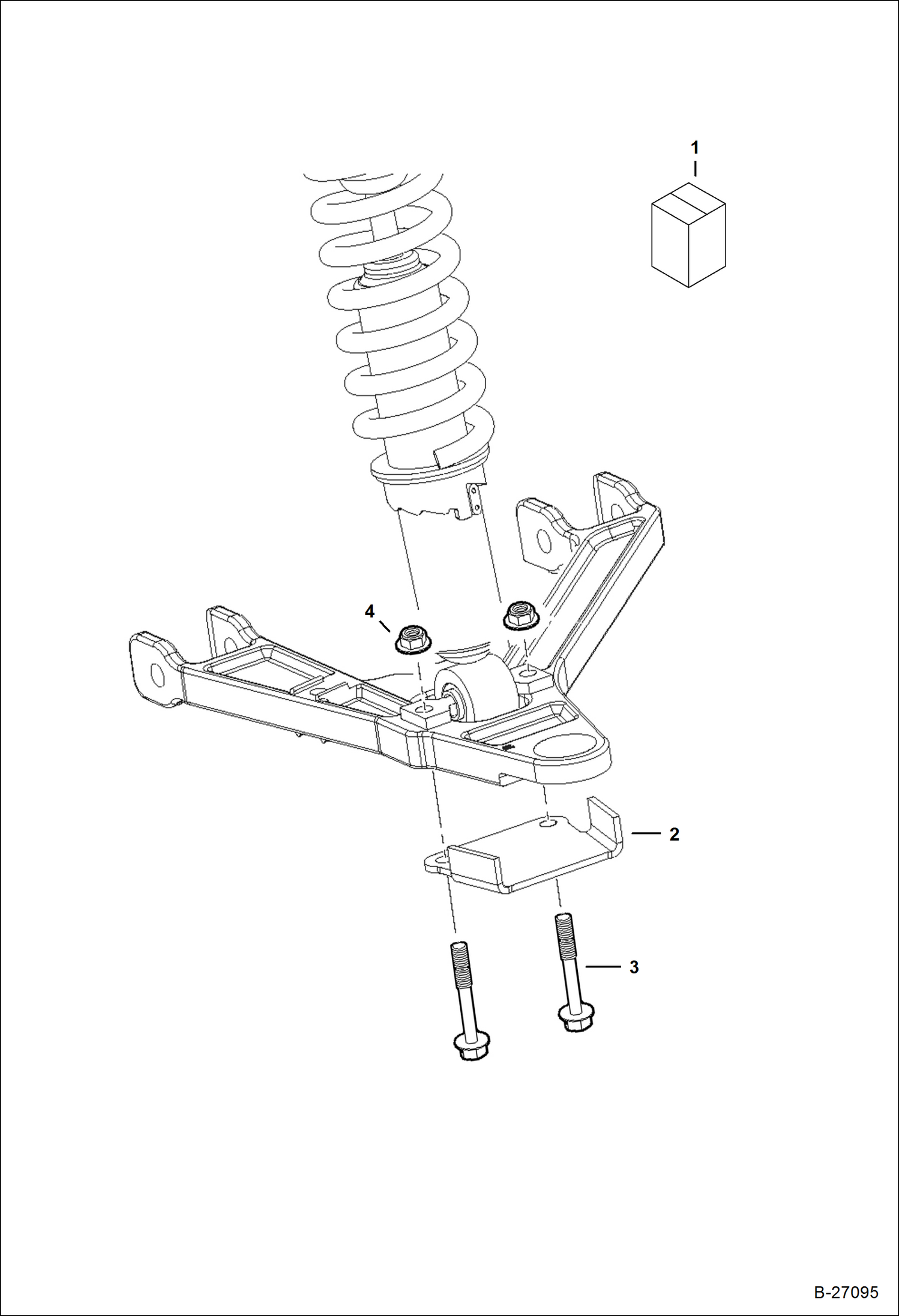 1

4

2

3

B-27095