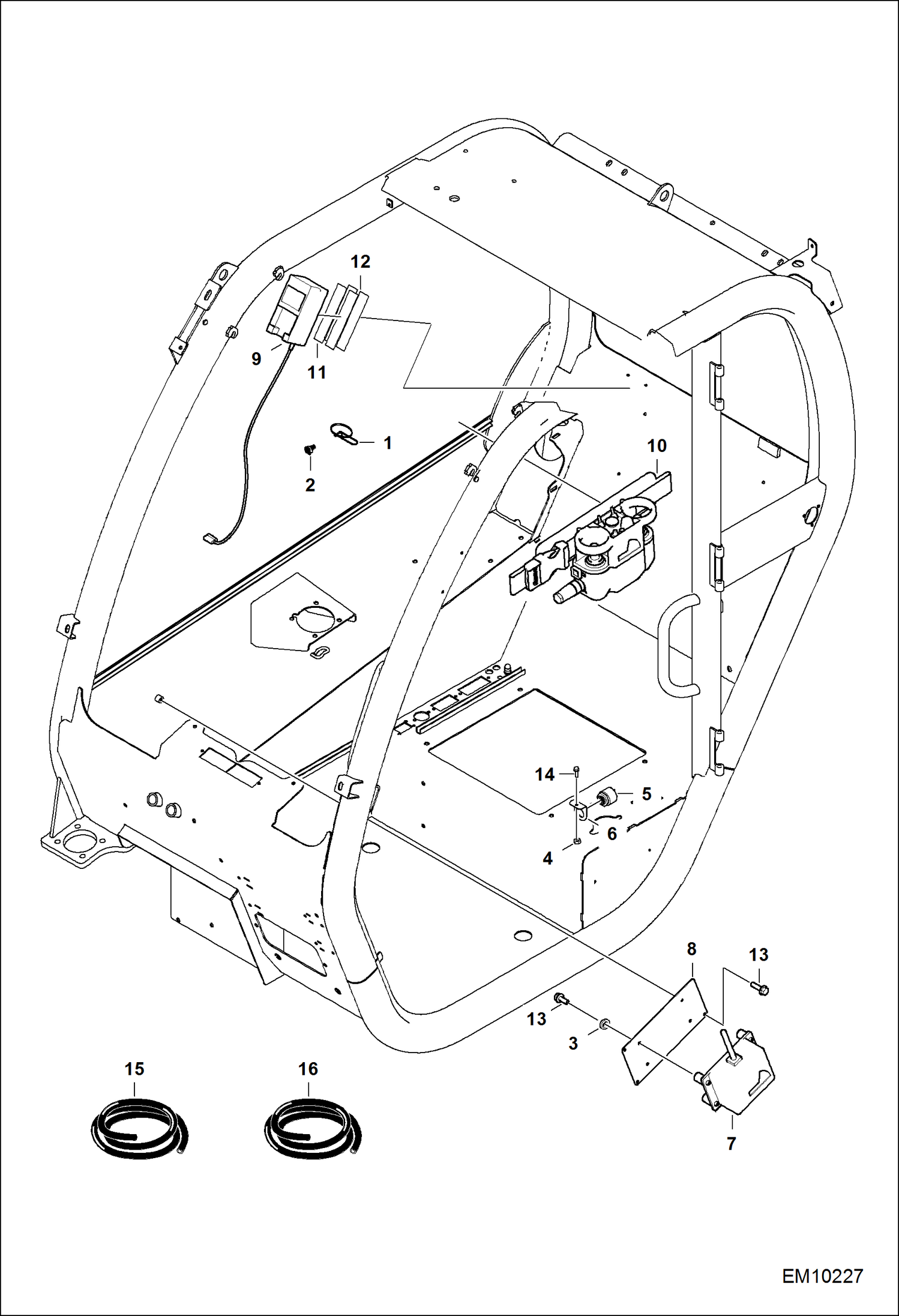 12
9
11
1
2
10
14
5
6
4
8
13
13
3
7
15
16
EM10227