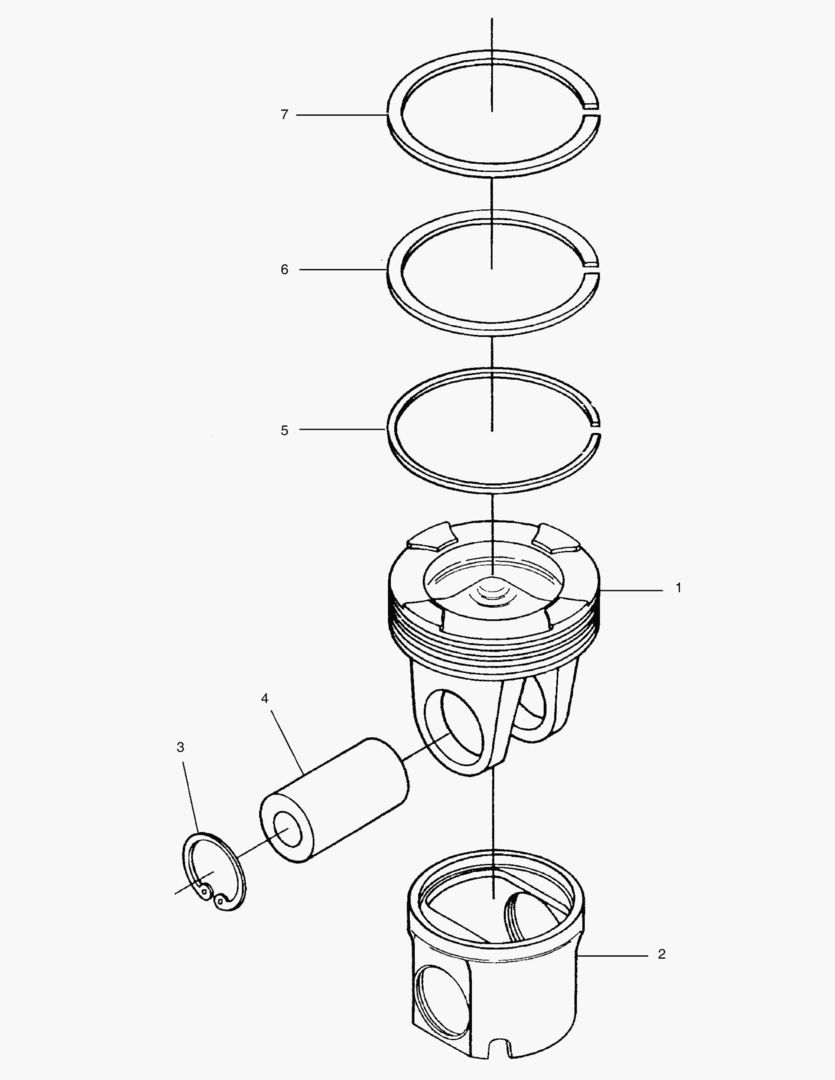 7

6

5

1

4

3

2