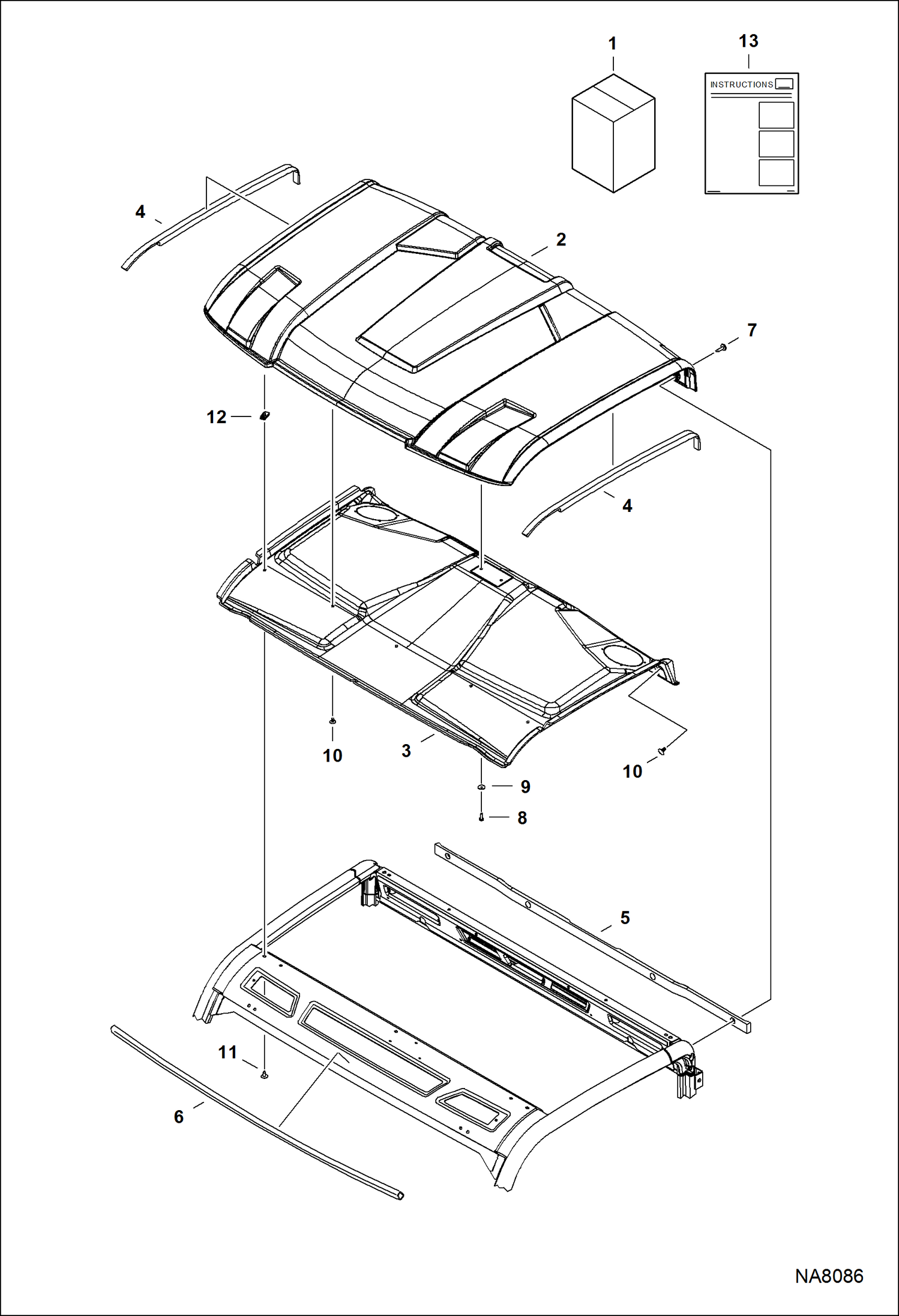 1

13

INSTRUCTIONS

4

2

7

12

4

10

3

10

9

8

5

11

6

NA8086