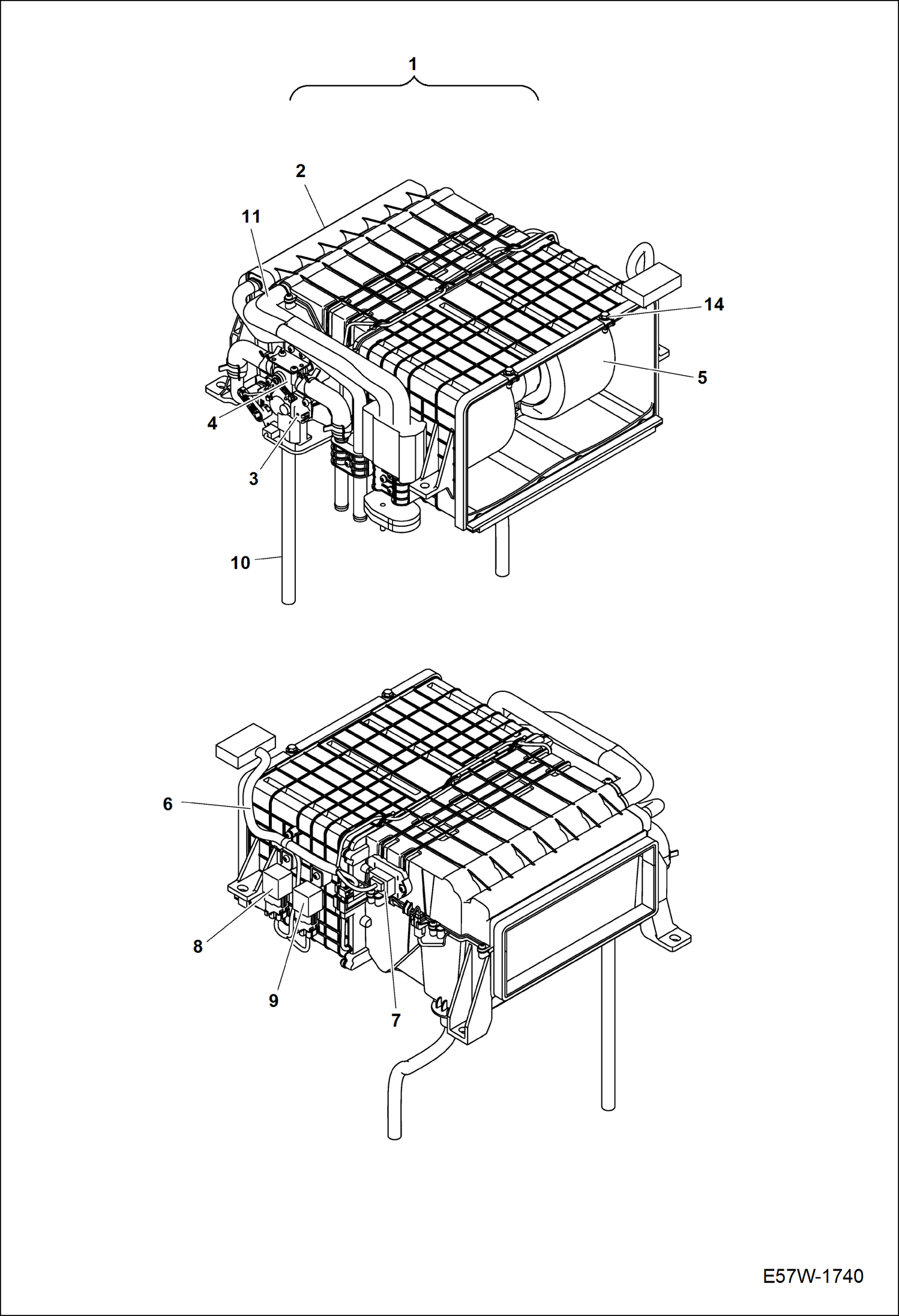 1

2

11

14

5

4

3

10

6

8

9

7

E57W-1740