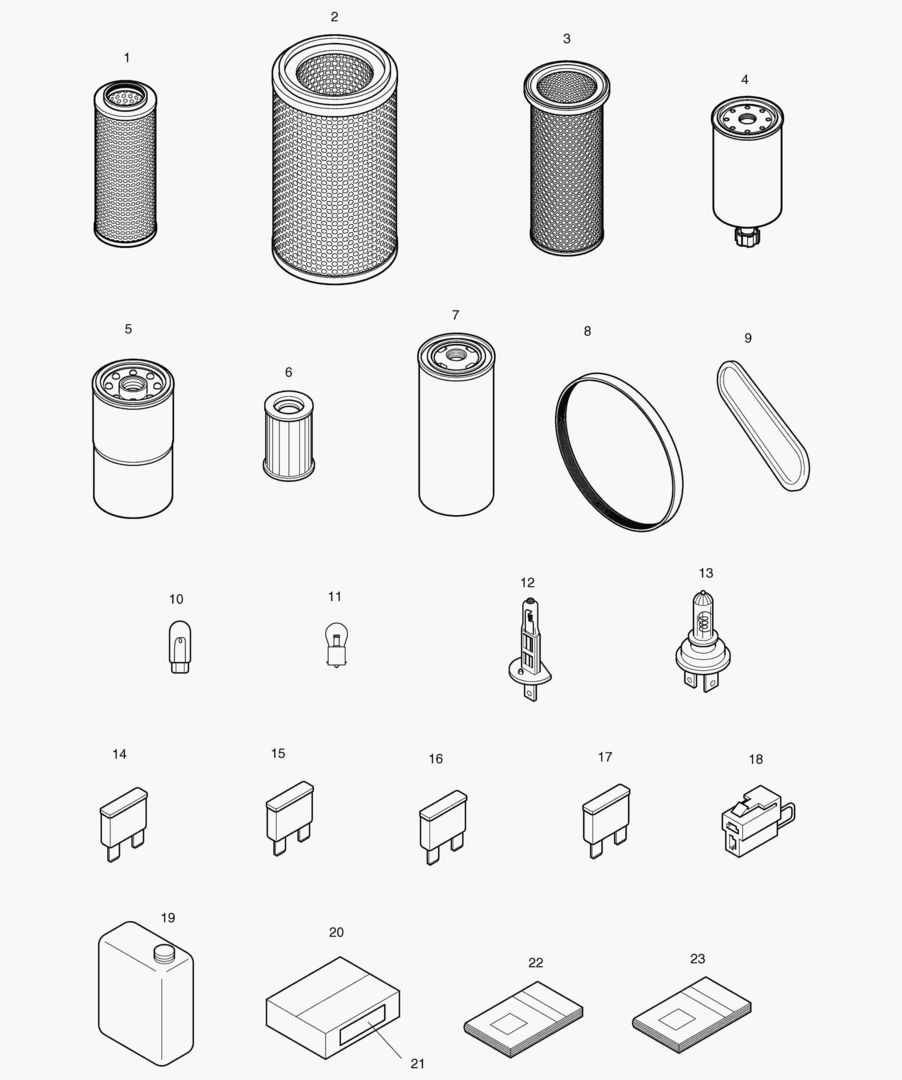 1
2
3
4
5
6
7
8
9
10
11
12
13
14
15
16
17
18
19
20
21
22
23