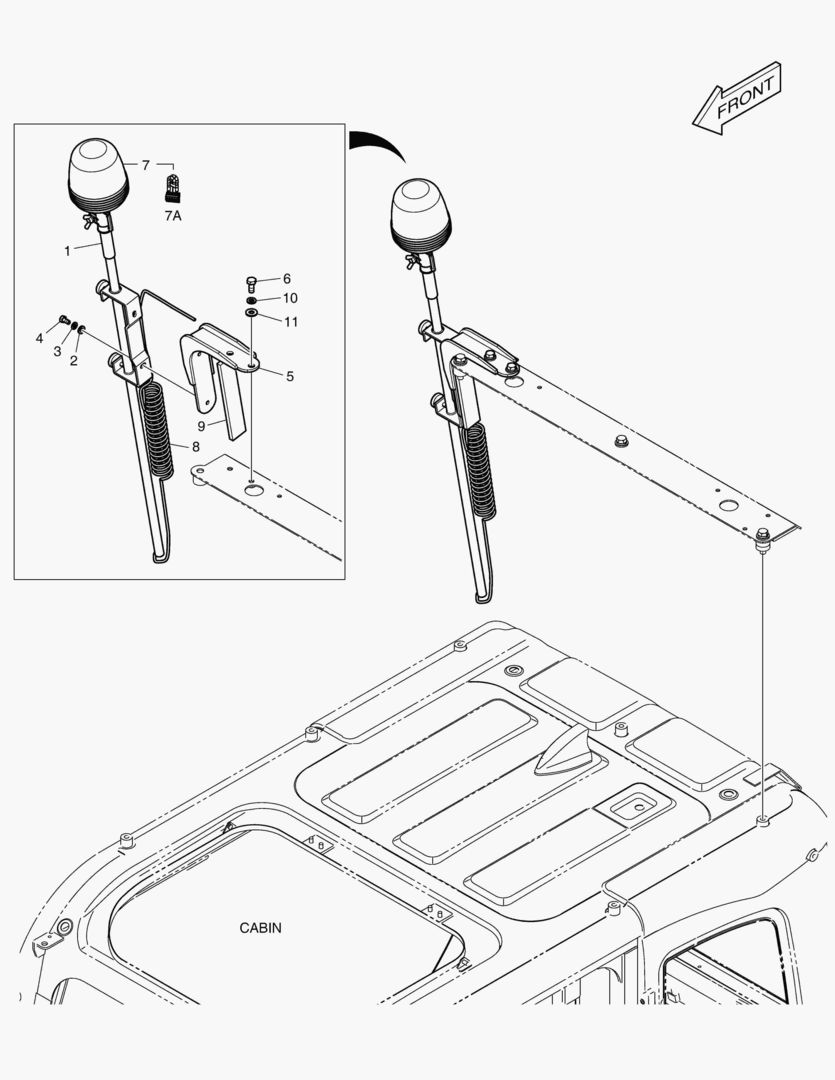 FRONT

7
7A
1
6
10
11
4
3
2
5
9
8

CABIN