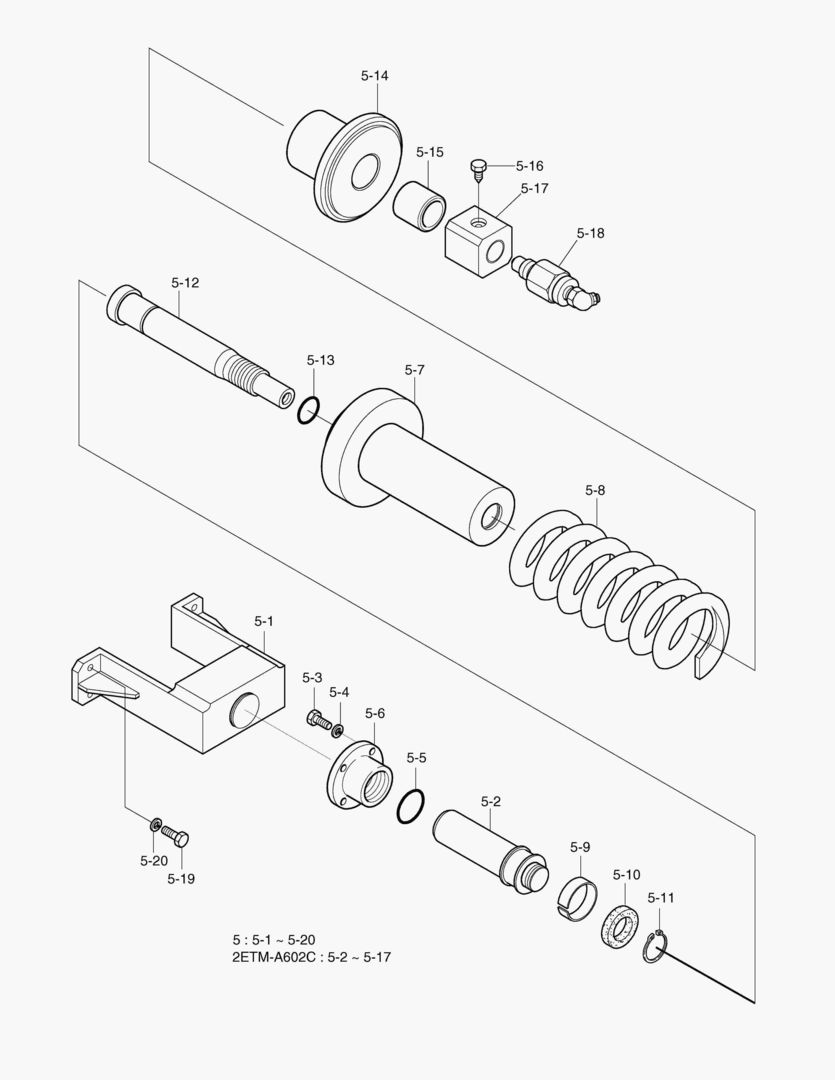 5-14
5-15
5-16
5-17
5-18
5-12
5-13
5-7
5-8
5-1
5-3
5-4
5-6
5-5
5-2
5-9
5-10
5-11
5-20
5-19

5 : 5-1 ~ 5-20
2ETM-A602C : 5-2 ~ 5-17