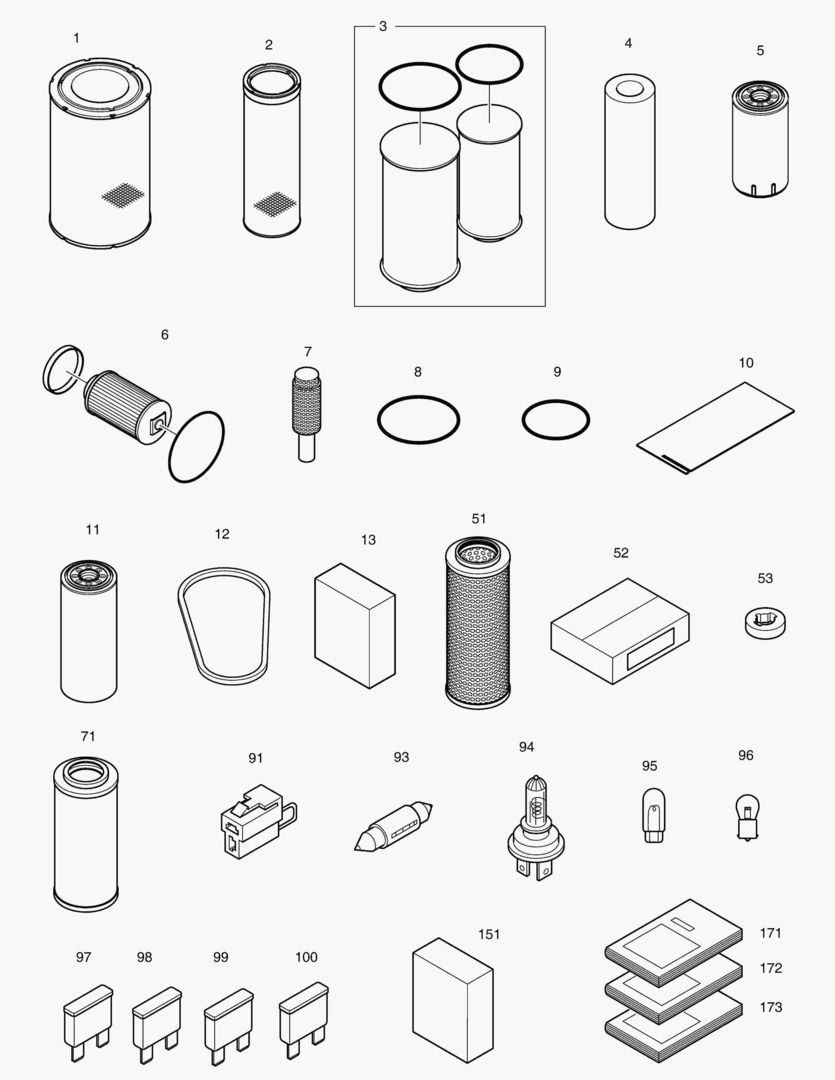 1
2
3
4
5
6
7
8
9
10
11
12
13
51
52
53
71
91
93
94
95
96
97
98
99
100
151
171
172
173