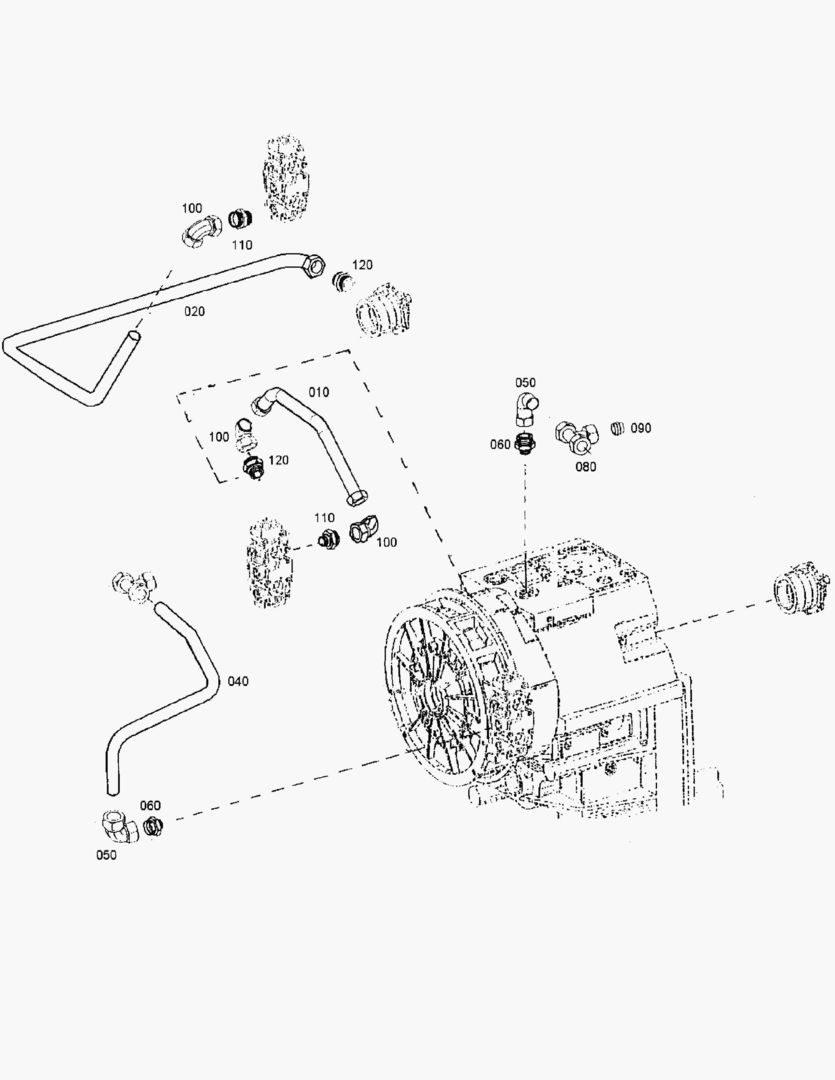 100
110
120
020
010
100
120
050
060
080
090
110
100
040
060
050