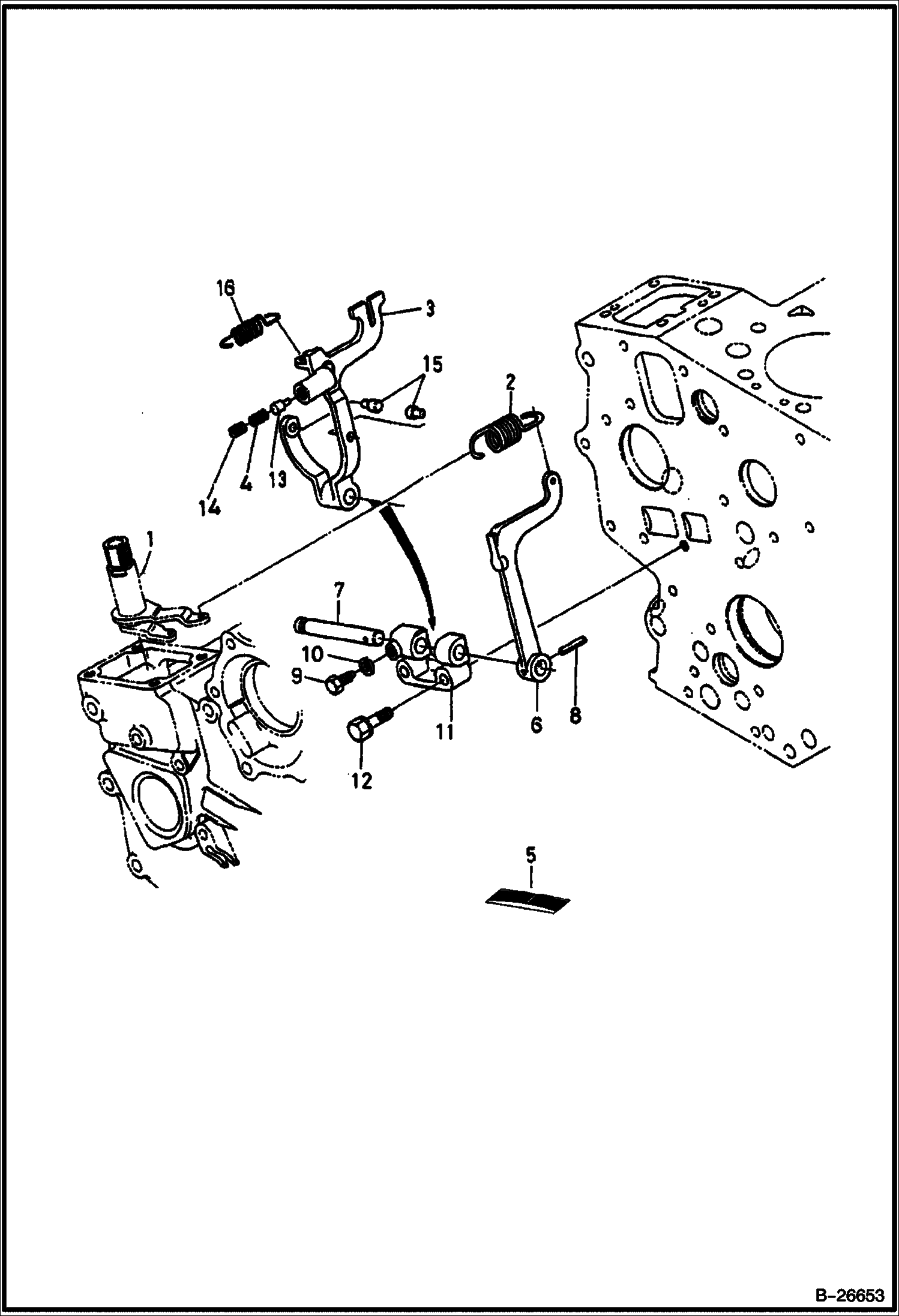 16
3
15
2
14
4
13
1
7
10
9
11
6
8
12
5
B-26653