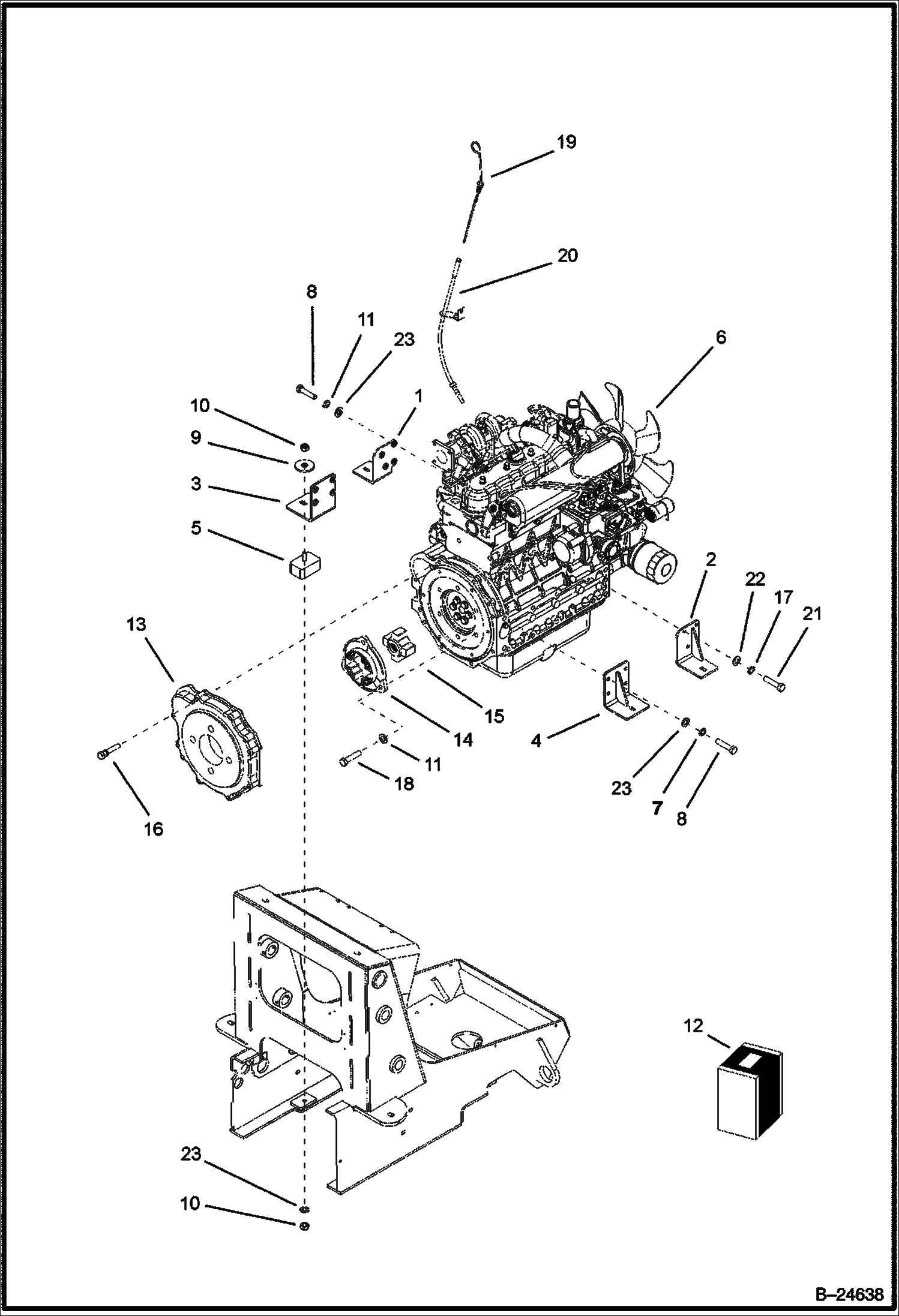 19

20

8

11

23

6

10

1

9

3

5

2

22

17

21

13

15

14

4

11

18

23

7

8

16

12

23

10

B–24638