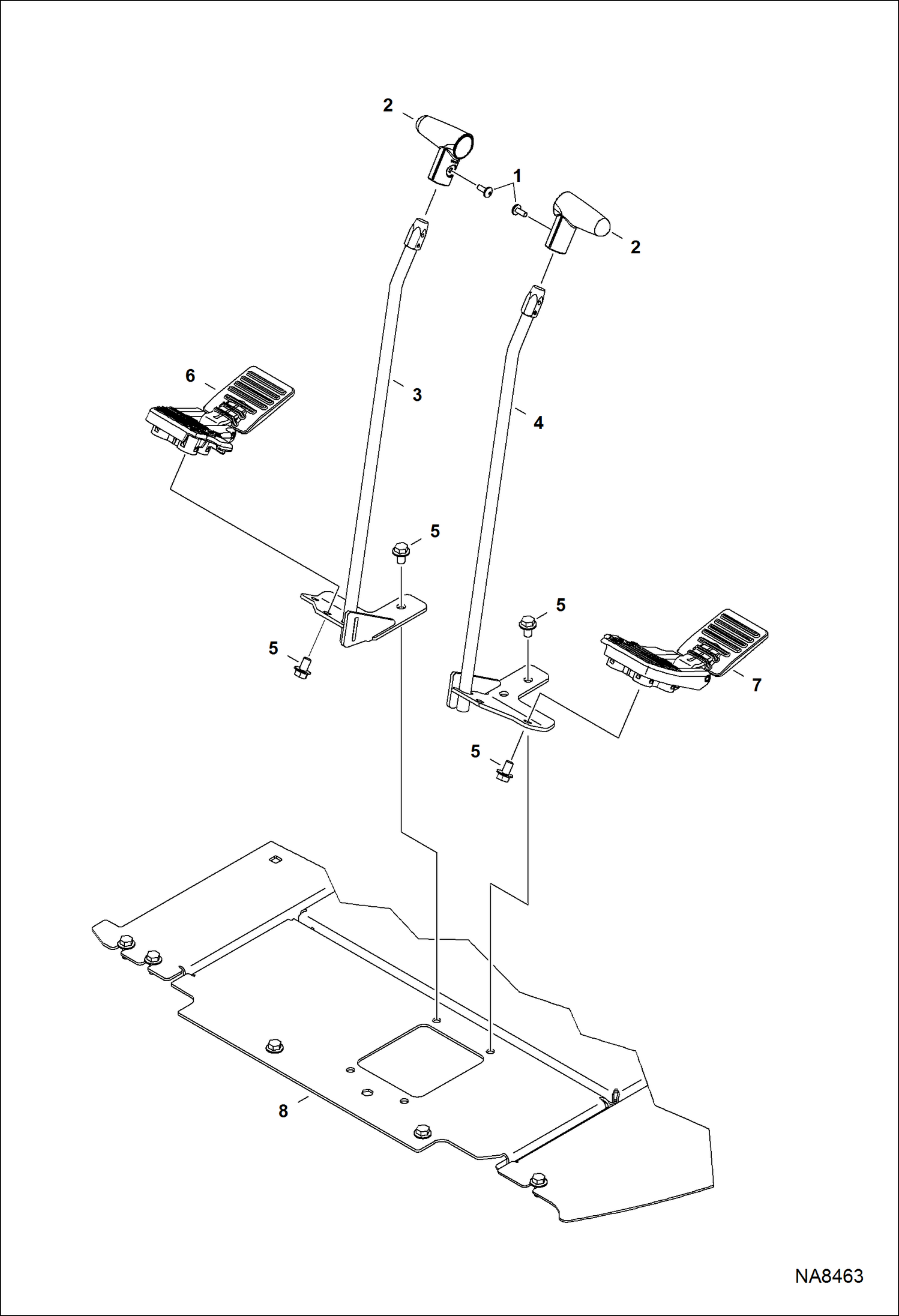 2
1
2
6
3
4
5
5
5
7
5
8
NA8463