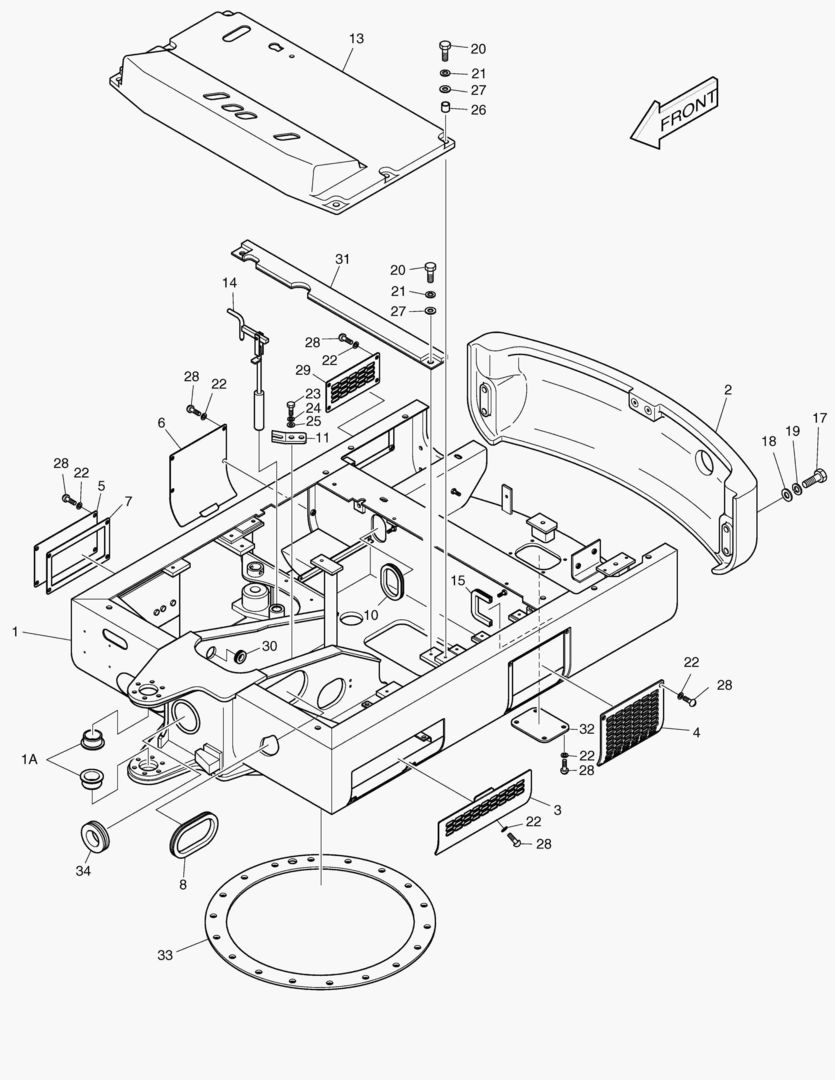 13
20
21
27
26
FRONT
31
20
21
27
14
28
22
29
23
24
25
11
28
22
6
2
17
19
18
28
22
5
7
15
10
1
30
22
28
4
32
22
28
1A
3
22
28
34
8
33