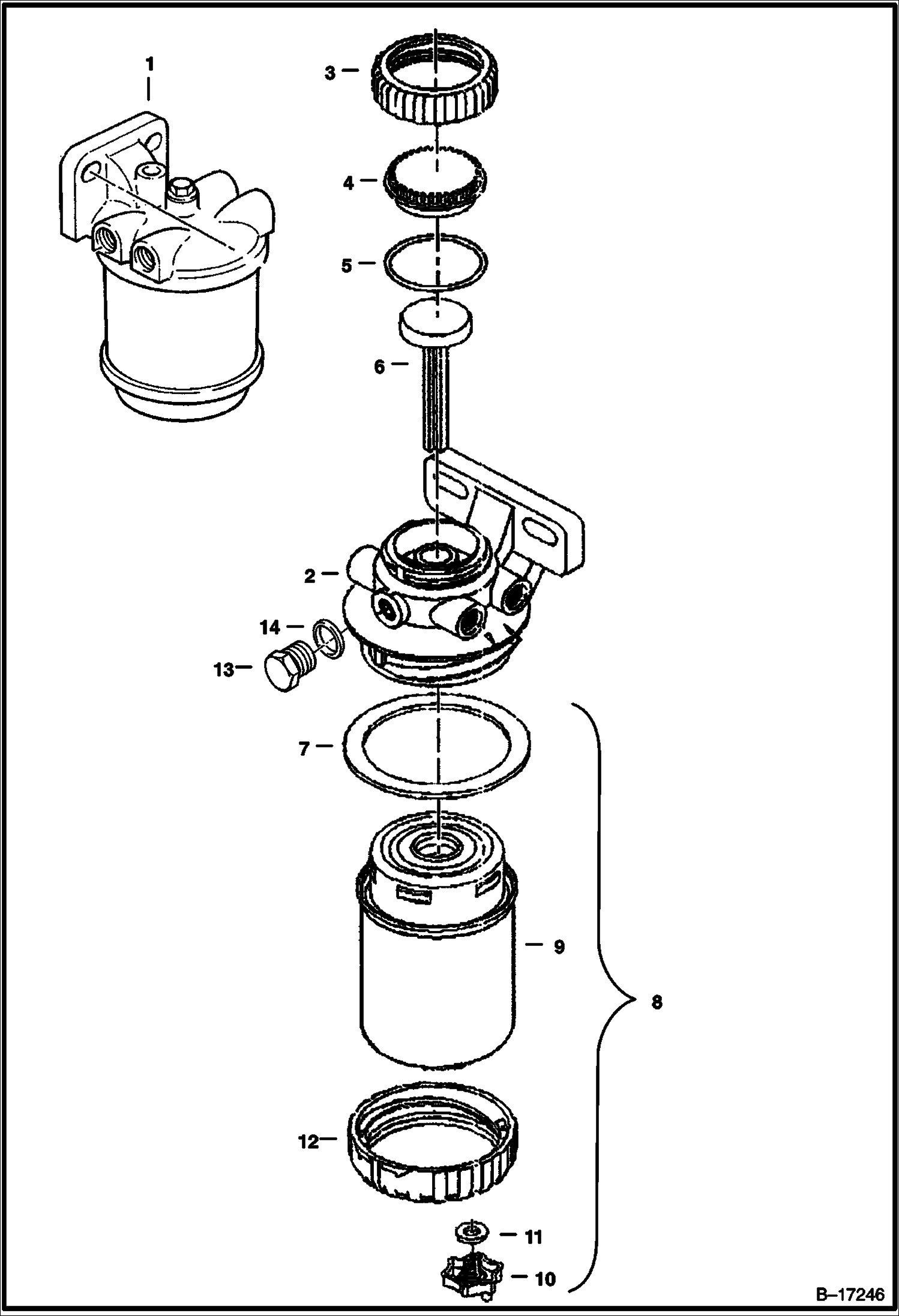 1
3
4
5
6
2
14
13
7
9
8
12
11
10
B–17246