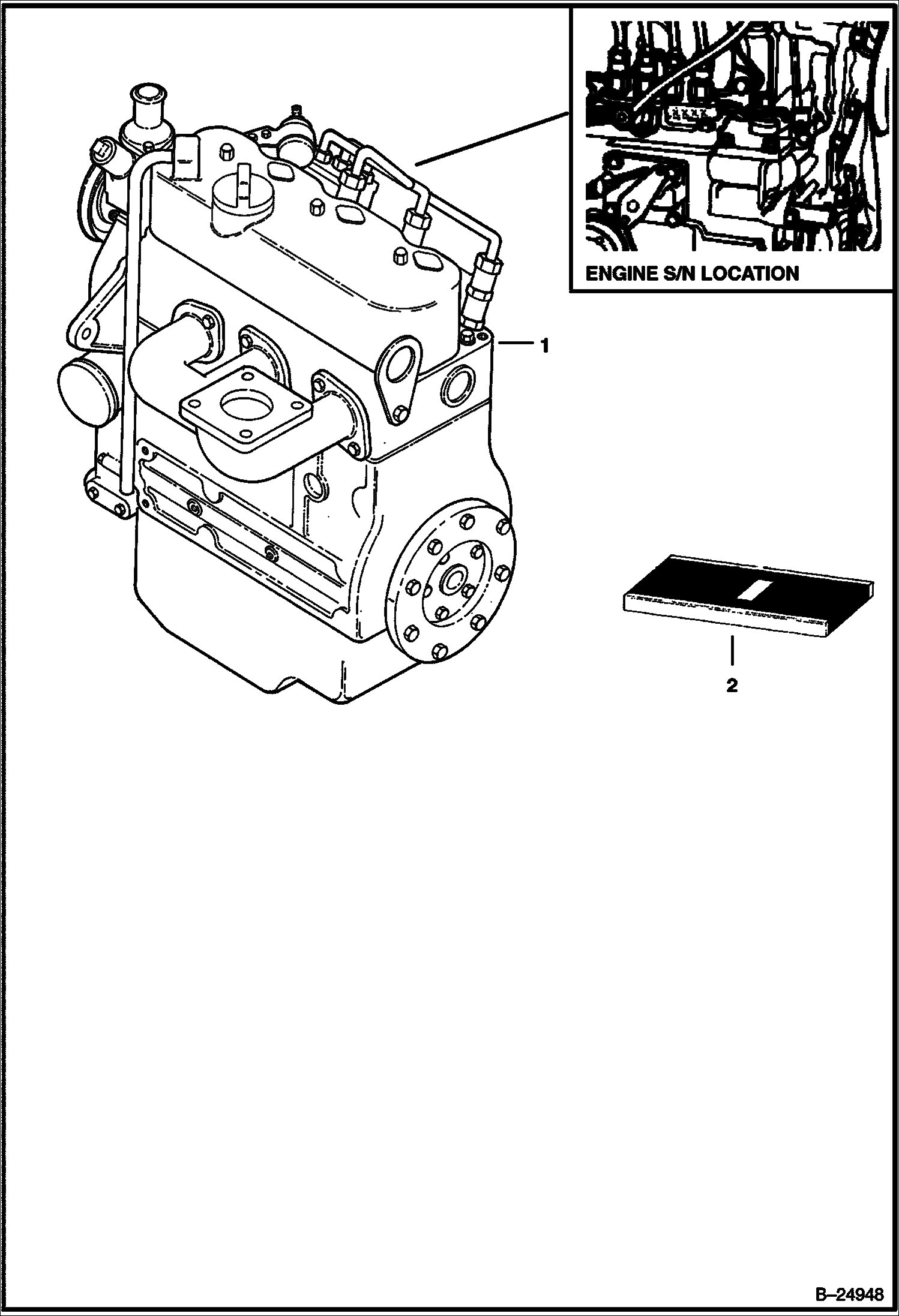 ENGINE S/N LOCATION

1

2

B–24948