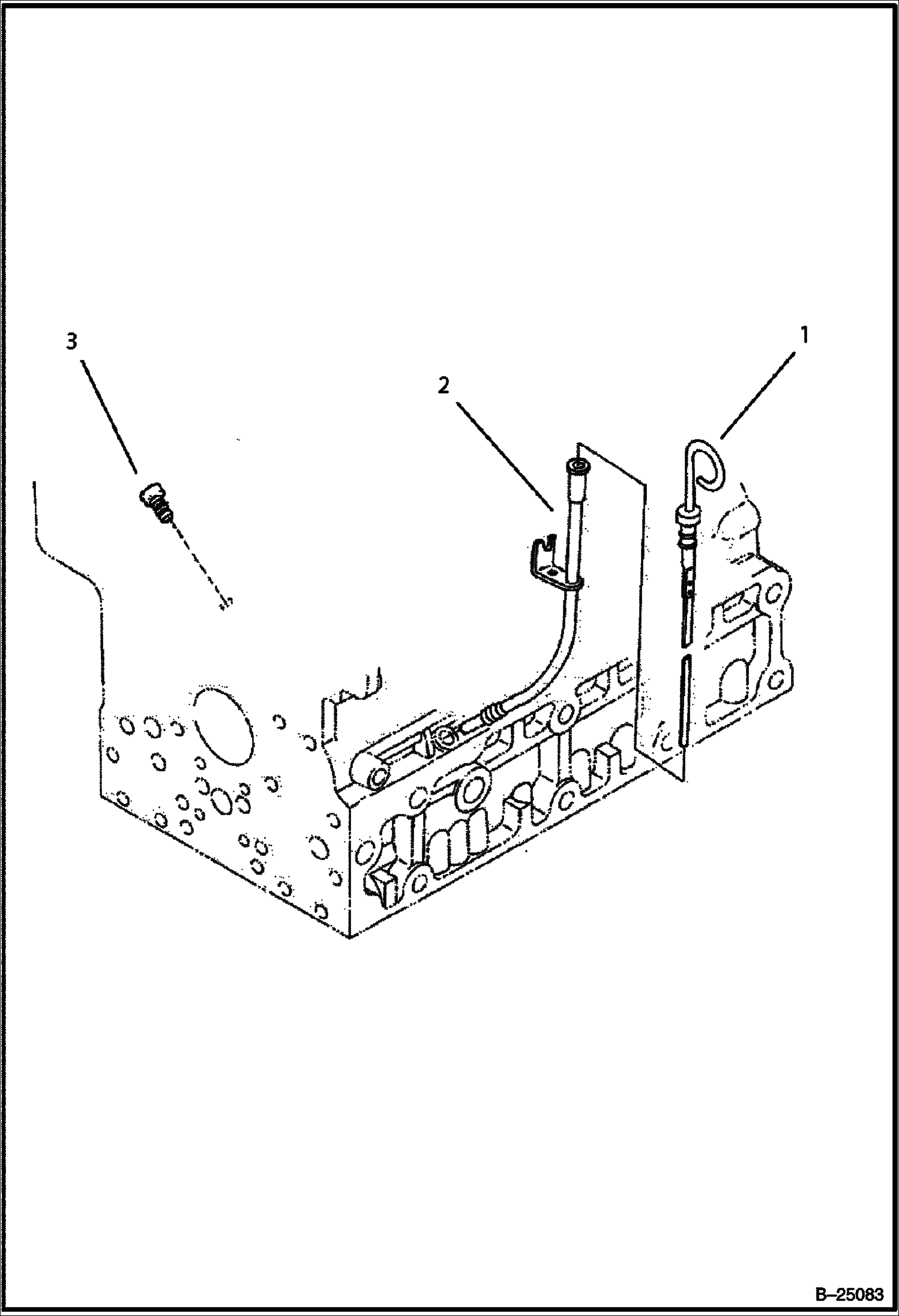 3

2

1

B–25083