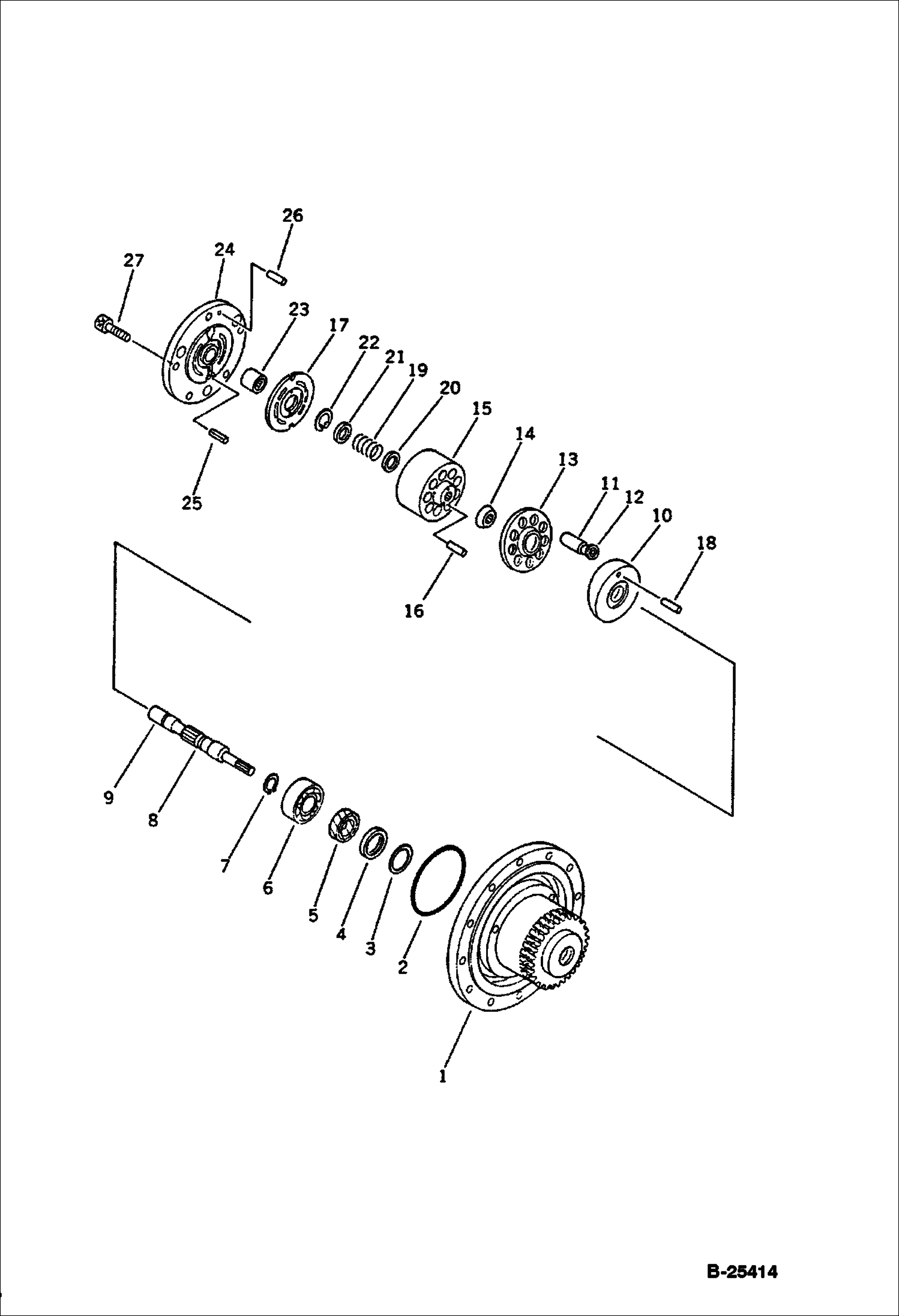 26
27
24
23
17
22
21
19
20
15
14
13
11
12
10
18
25
16
9
8
7
6
5
4
3
2
1

B-25414