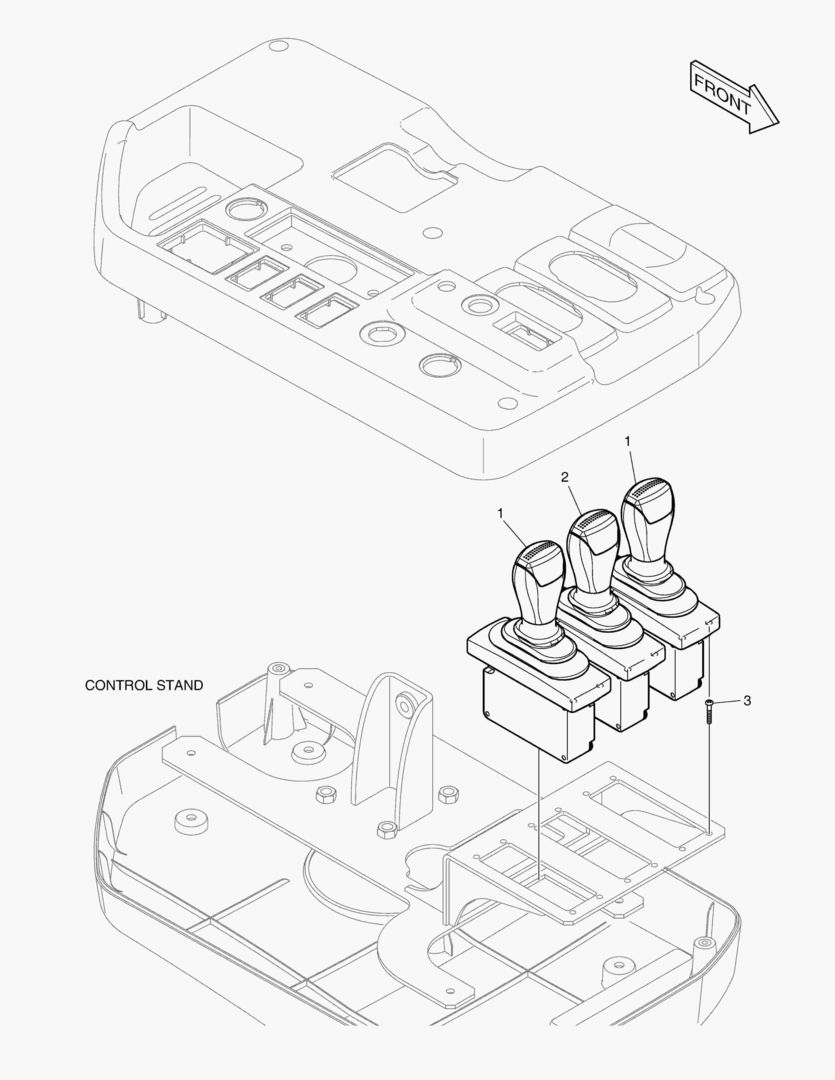 FRONT

1

2

1

CONTROL STAND

3