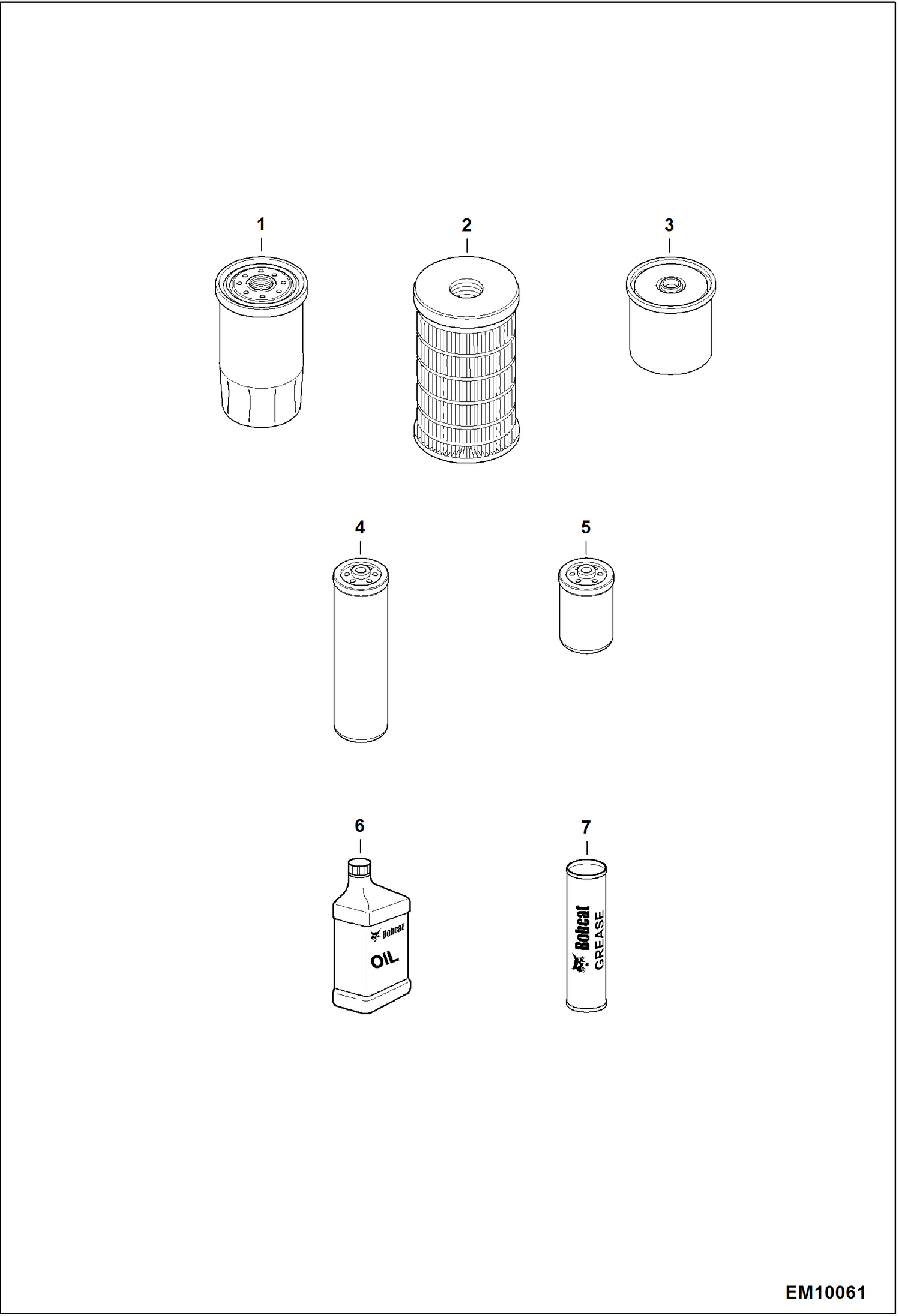 1
2
3
4
5
6
Bobcat
OIL
7
Bobcat
GREASE
EM10061