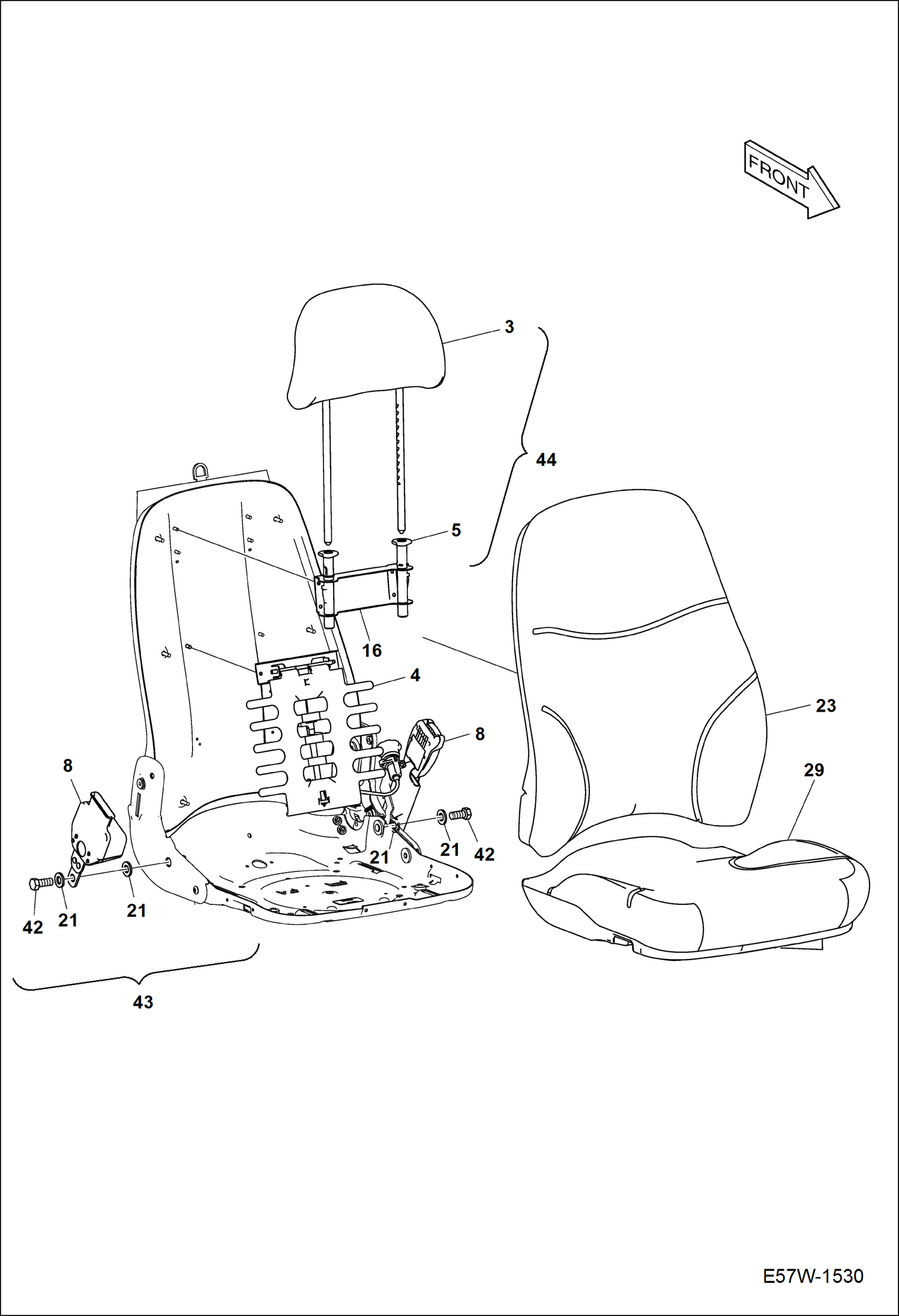 FRONT

3

44

5

16

4

23

8

29

8

21

21

42

42

21

21

43

E57W-1530