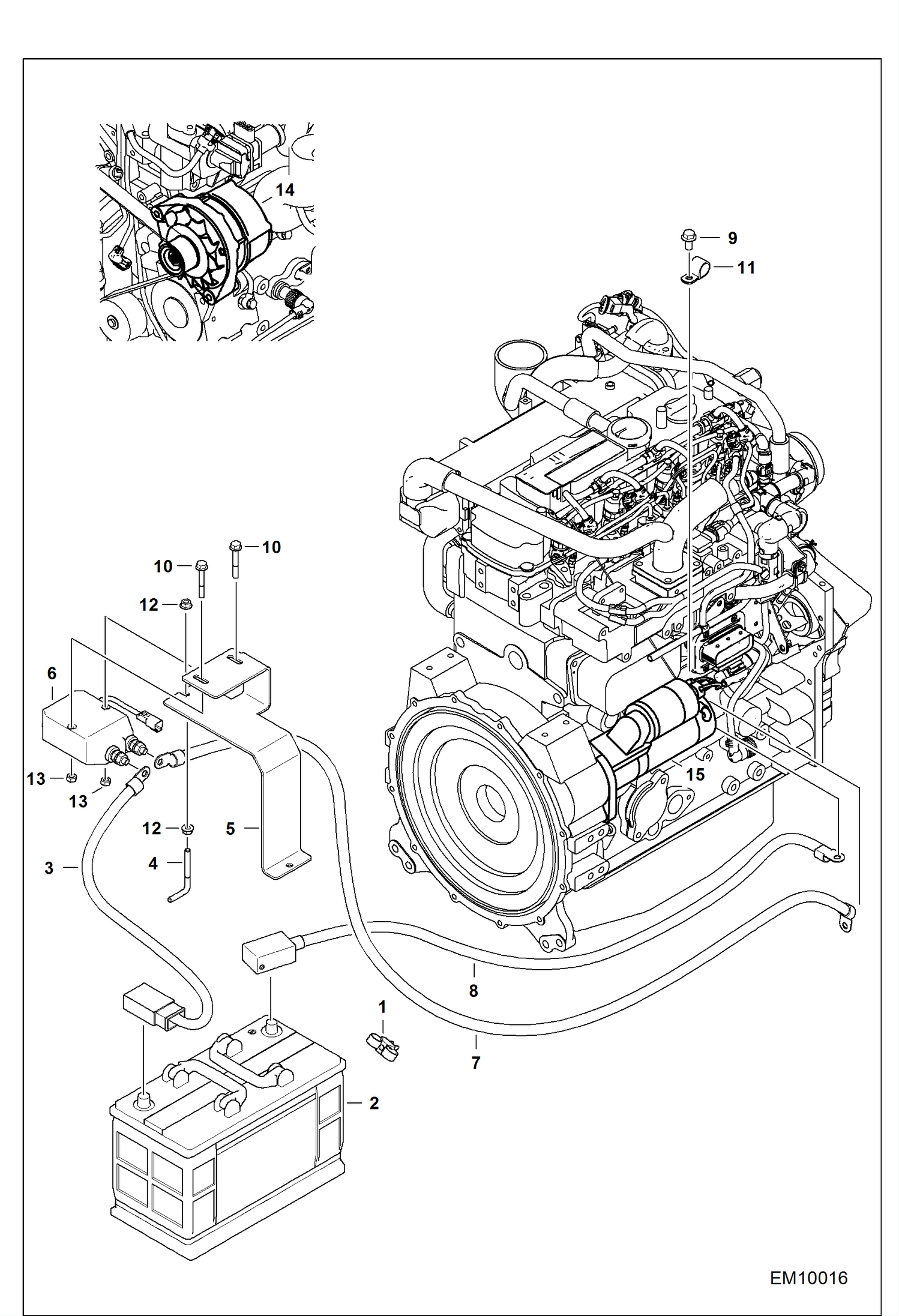 14

9

11

10

10

12

6

13

13

12

5

4

3

15

8

1

7

2

EM10016