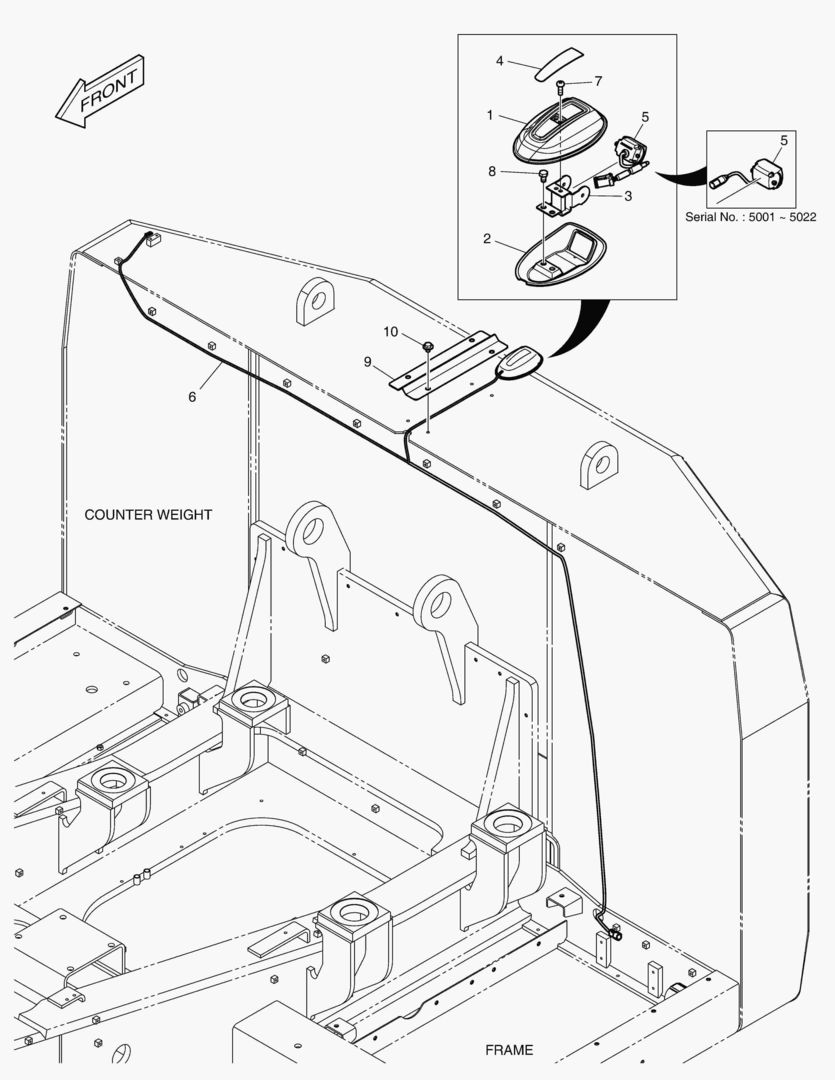 FRONT

4
7
1
5
8
3
2

5
Serial No. : 5001 ~ 5022

10
9
6

COUNTER WEIGHT

FRAME