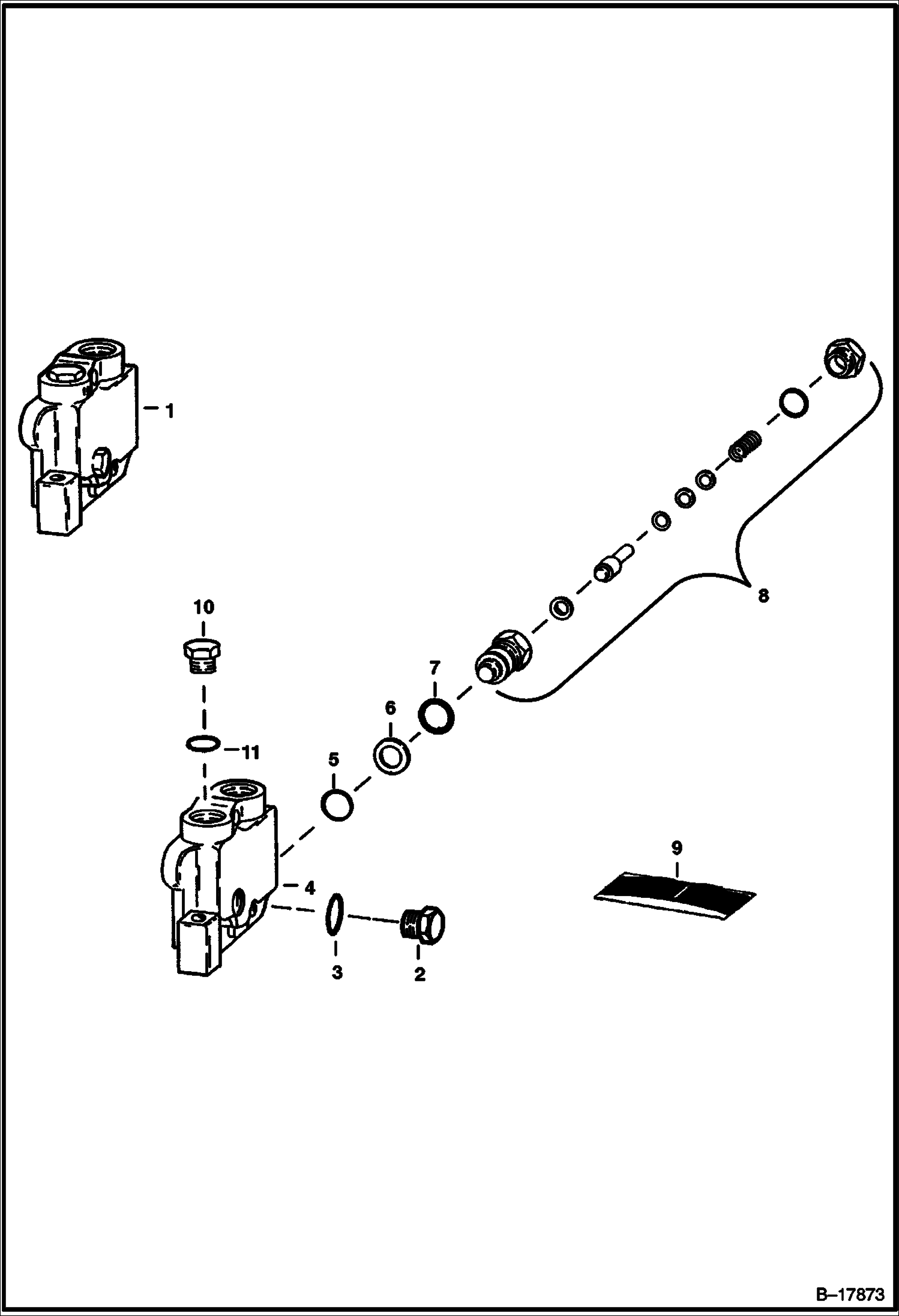 1

8

10

7

6

11

5

9

4

3

2

B–17873