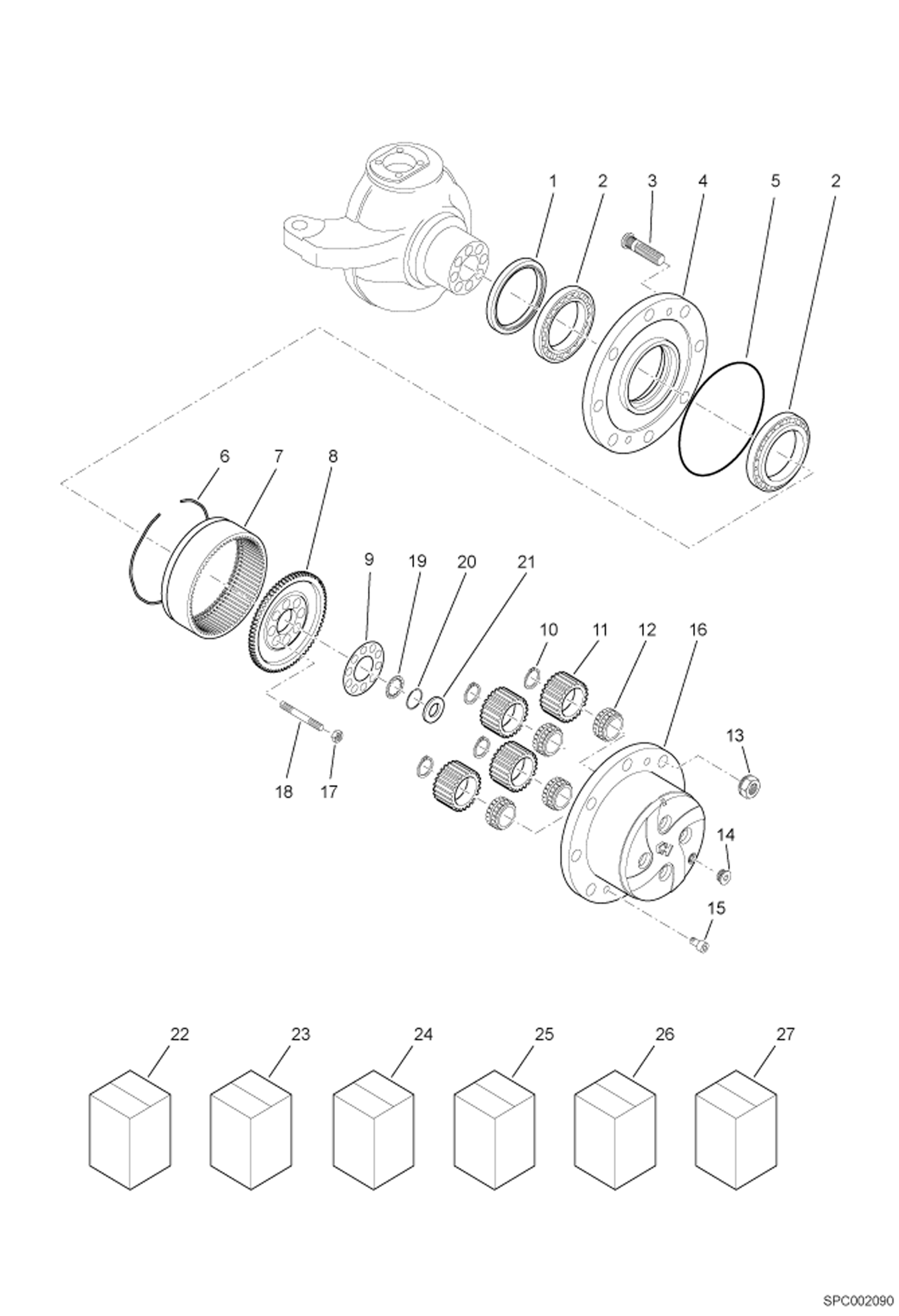 1 2 3 4 5 2

6 7 8

9 19 20 21

10 11 12 16

13

18 17

14

15

22 23 24 25 26 27

SPC002090