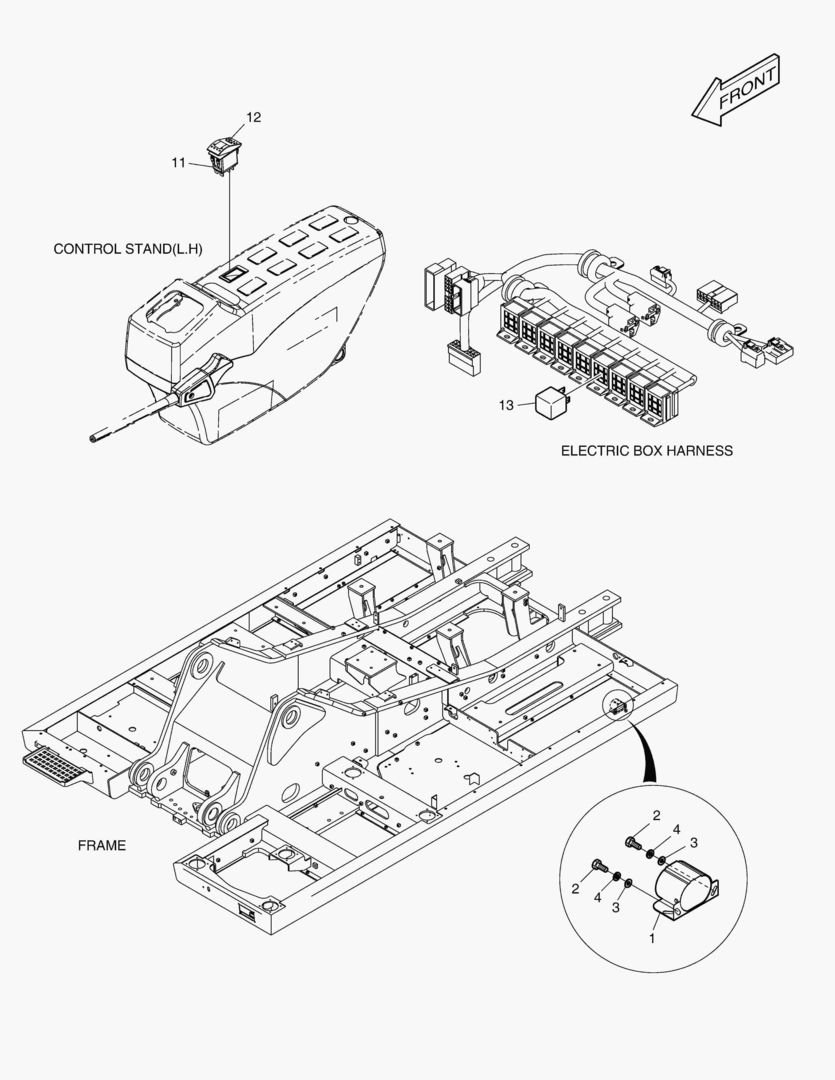 FRONT

12

11

CONTROL STAND(L.H)

13

ELECTRIC BOX HARNESS

FRAME

2
4
3
2
4
3
1