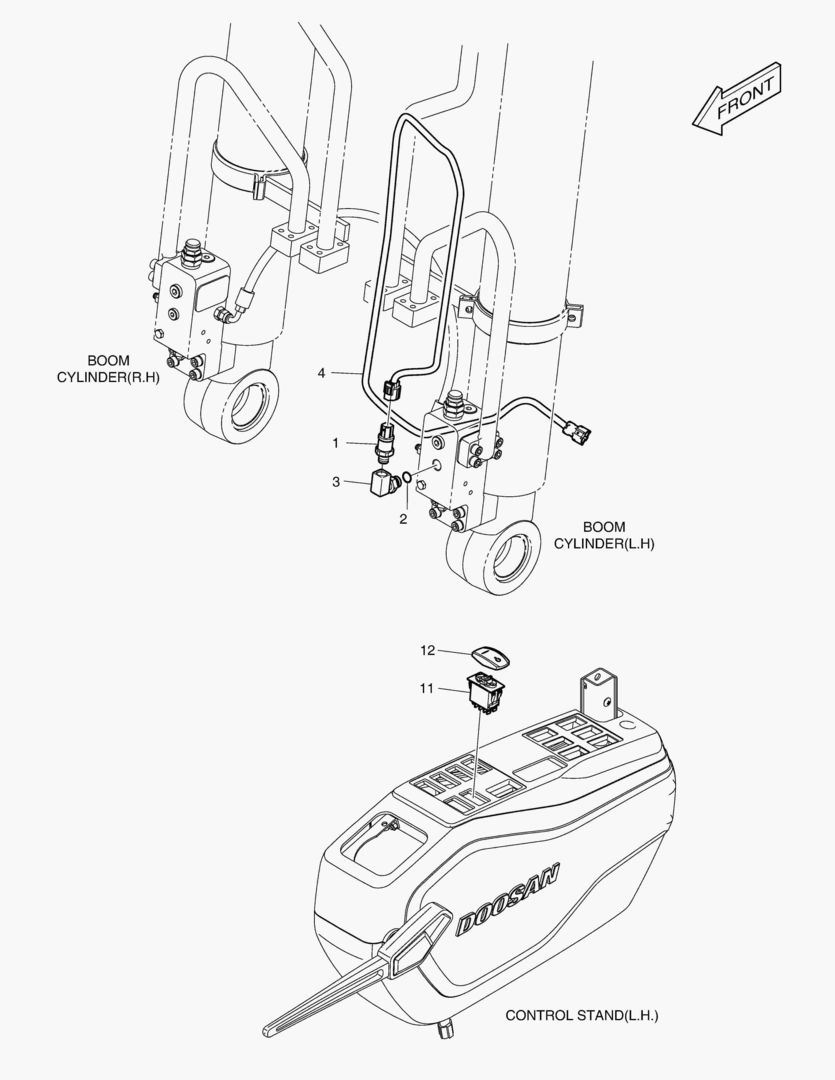 FRONT

BOOM
CYLINDER(R.H)

4

1

3

2

BOOM
CYLINDER(L.H)

12

11

DOOSAN

CONTROL STAND(L.H.)