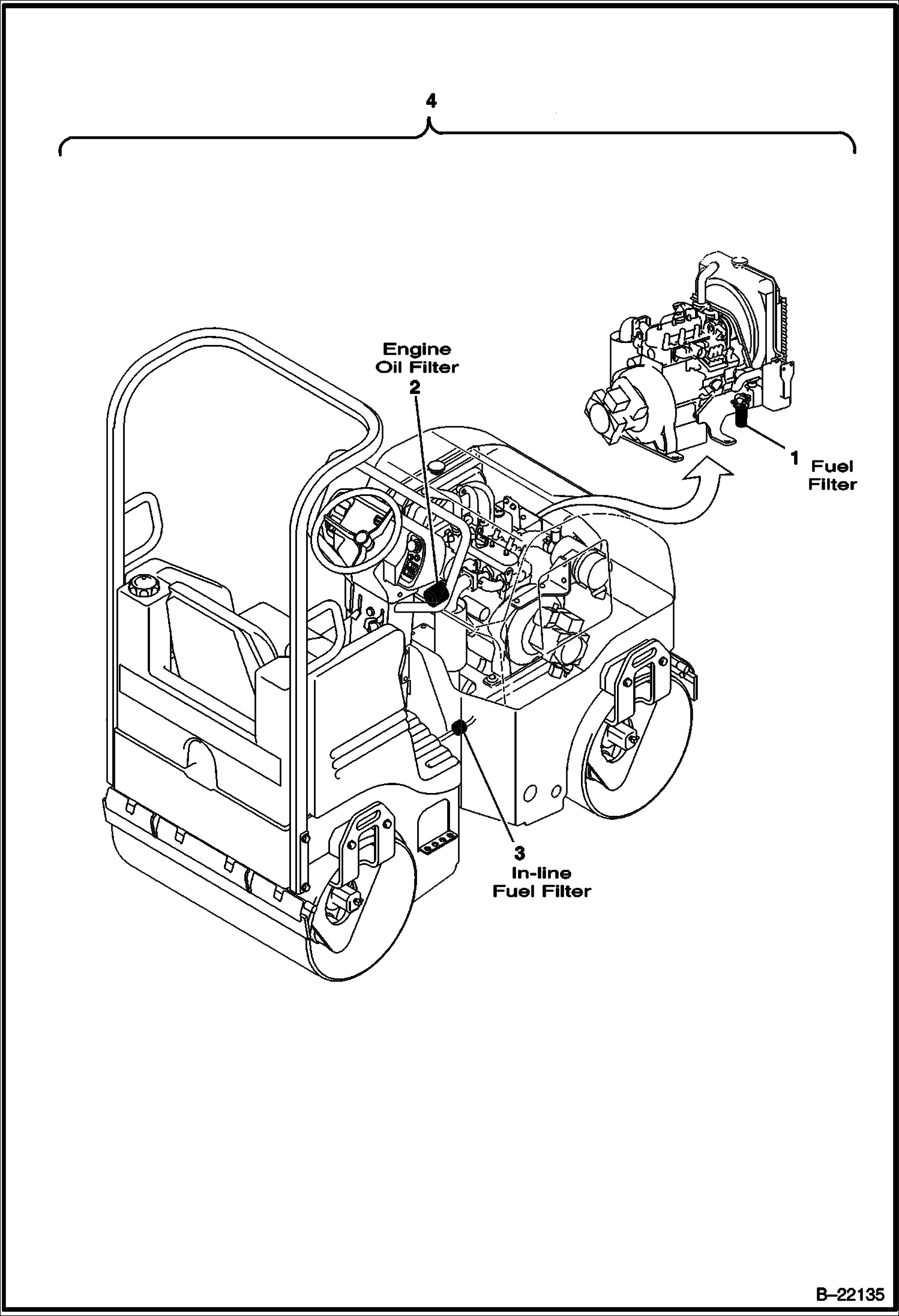 4

Engine
Oil Filter
2

1 Fuel
Filter

3
In-line
Fuel Filter

B–22135