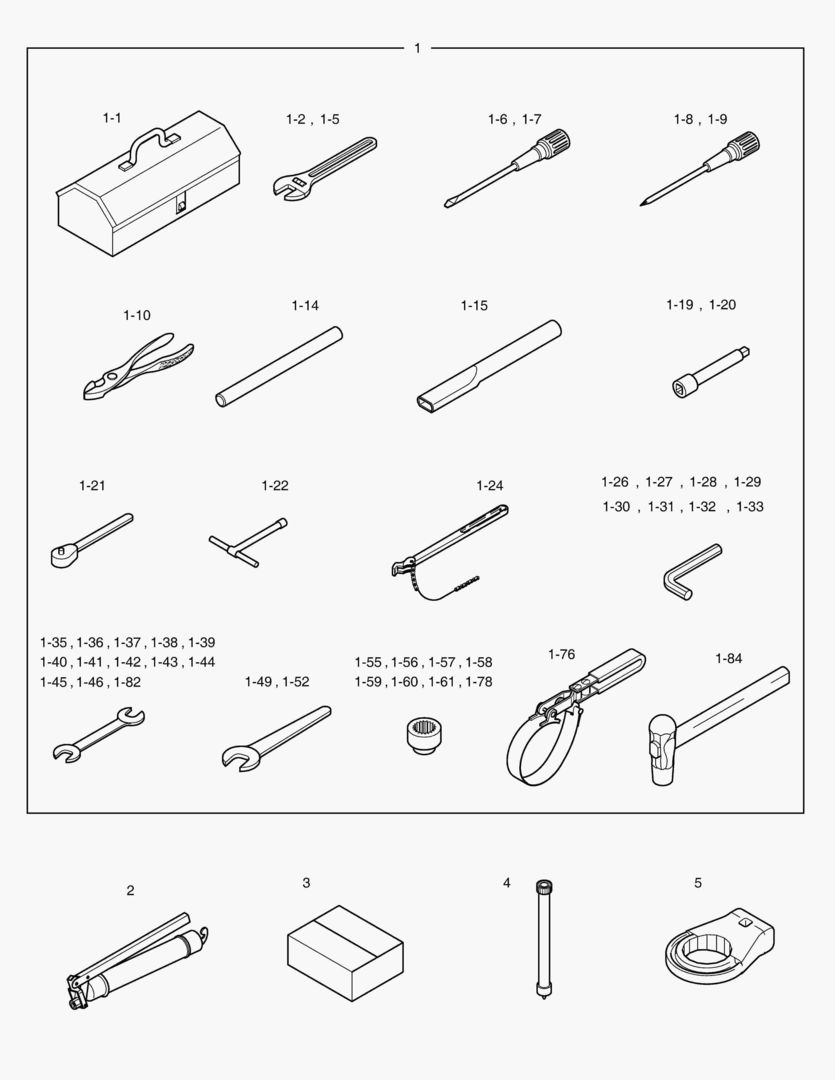 1

1-1

1-2 , 1-5

1-6 , 1-7

1-8 , 1-9

1-10

1-14

1-15

1-19 , 1-20

1-21

1-22

1-24

1-26 , 1-27 , 1-28 , 1-29
1-30 , 1-31 , 1-32 , 1-33

1-35 , 1-36 , 1-37 , 1-38 , 1-39
1-40 , 1-41 , 1-42 , 1-43 , 1-44
1-45 , 1-46 , 1-82

1-49 , 1-52

1-55 , 1-56 , 1-57 , 1-58
1-59 , 1-60 , 1-61 , 1-78

1-76

1-84

2

3

4

5