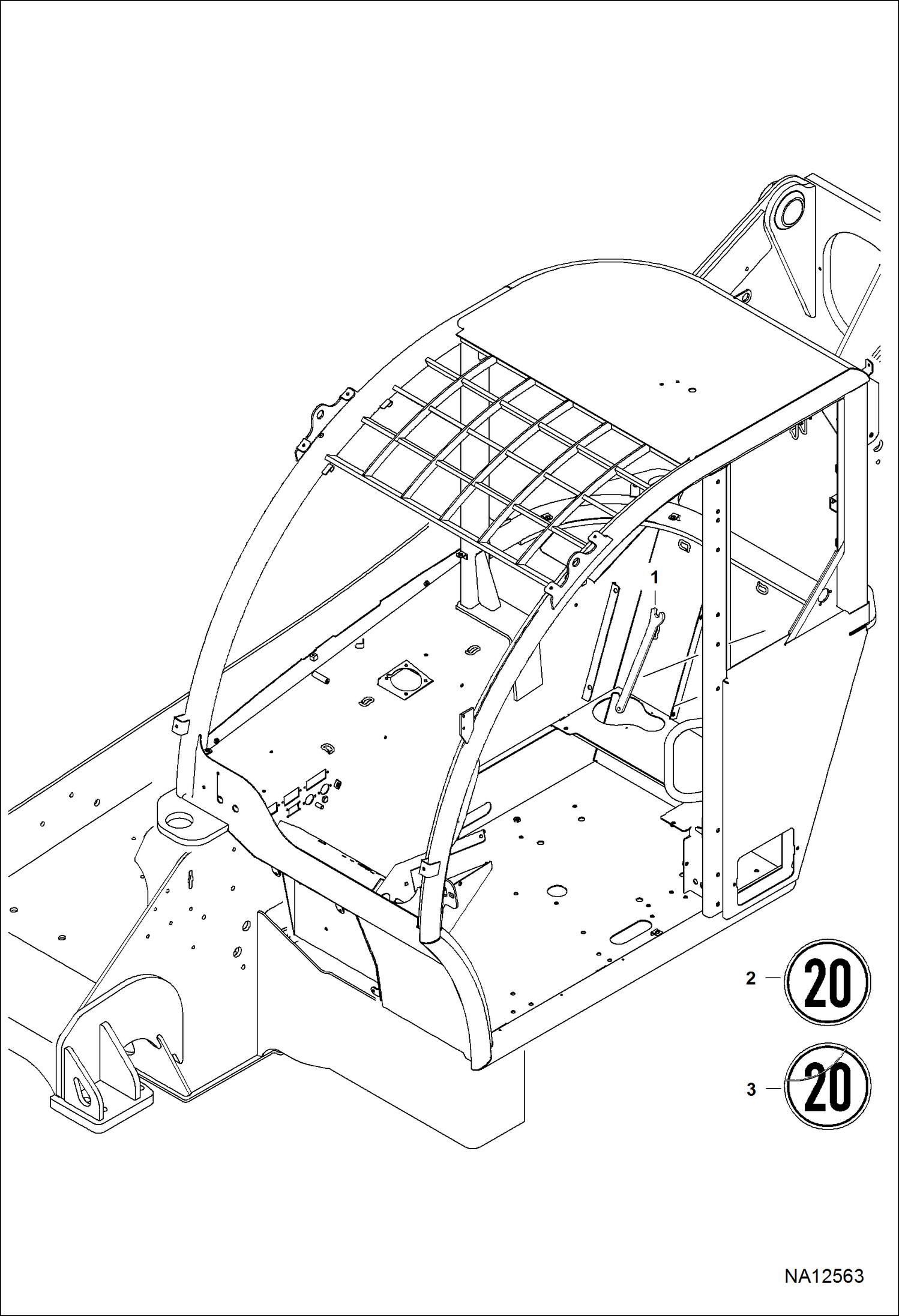 1

2

20

3

20

NA12563