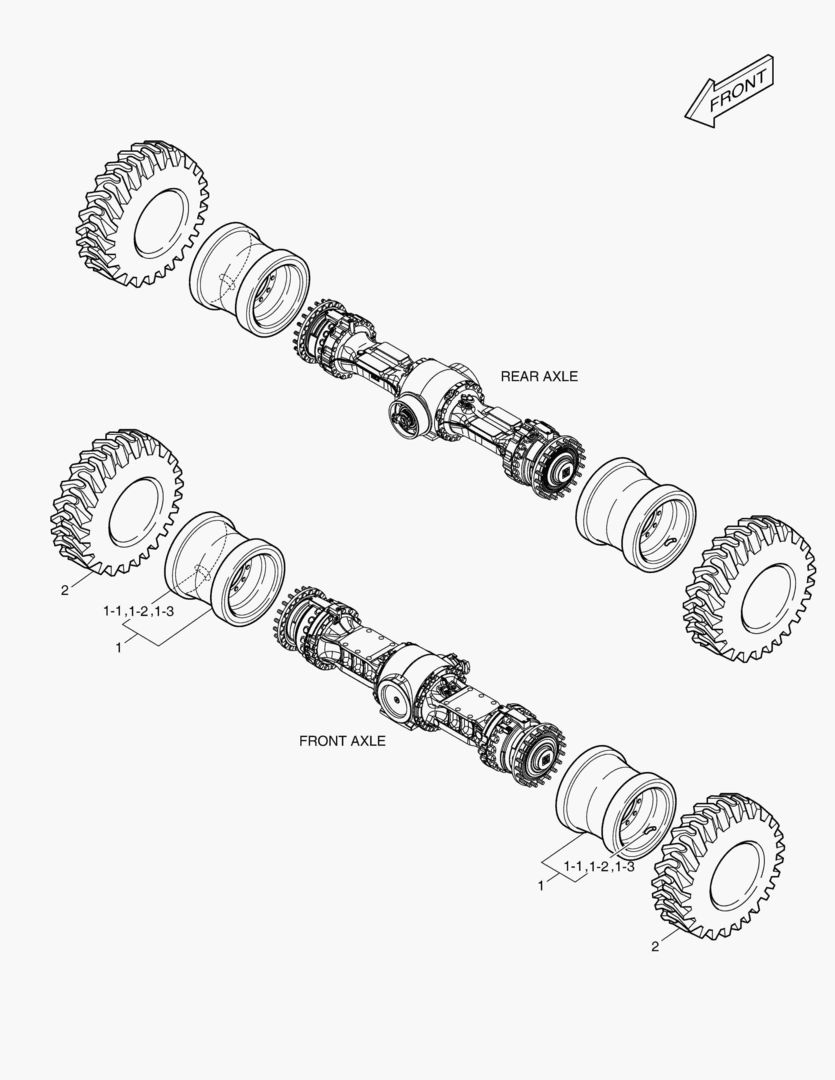 FRONT

REAR AXLE

2

1-1,1-2,1-3

1

FRONT AXLE

1-1,1-2,1-3

1

2