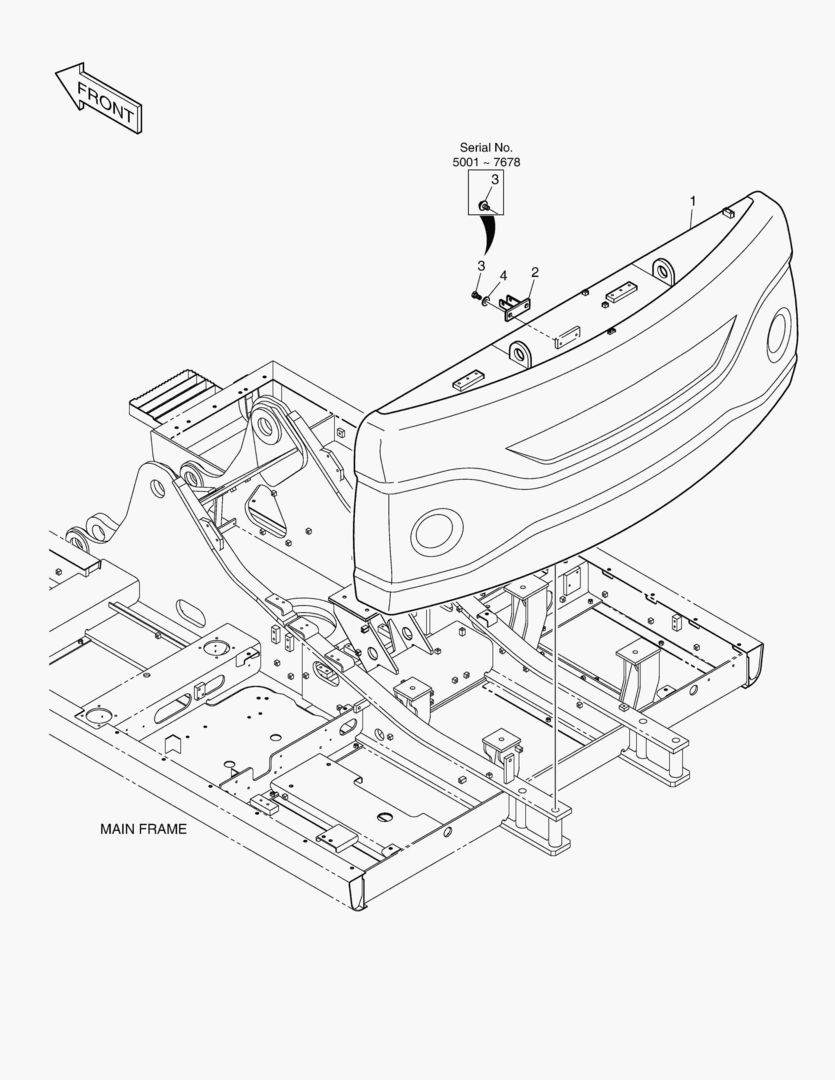 FRONT

Serial No.
5001 ~ 7678

3

1

3
4
2

MAIN FRAME