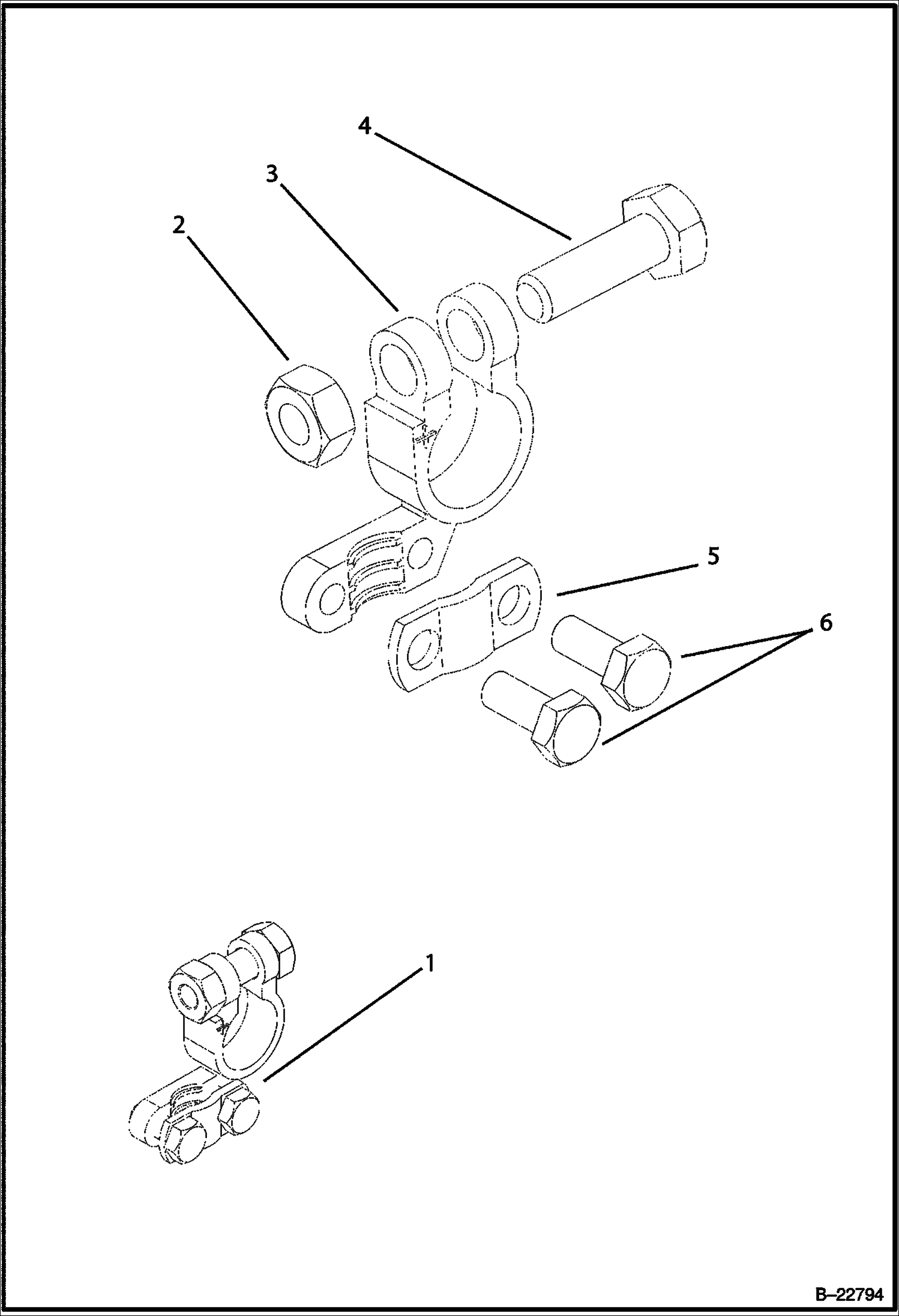 4
3
2
5
6
1
B–22794