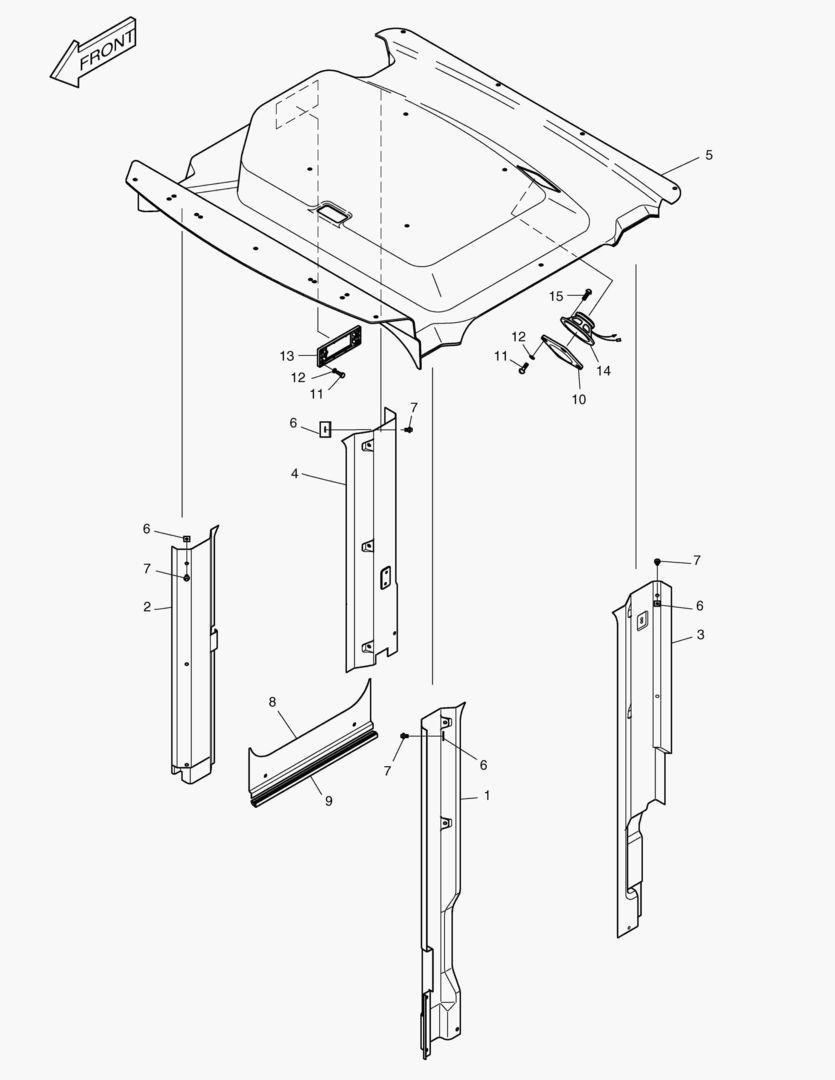 FRONT

5

15

12

11

14

10

13

12

11

6

7

4

6

7

2

7

6

3

8

9

7

6

1