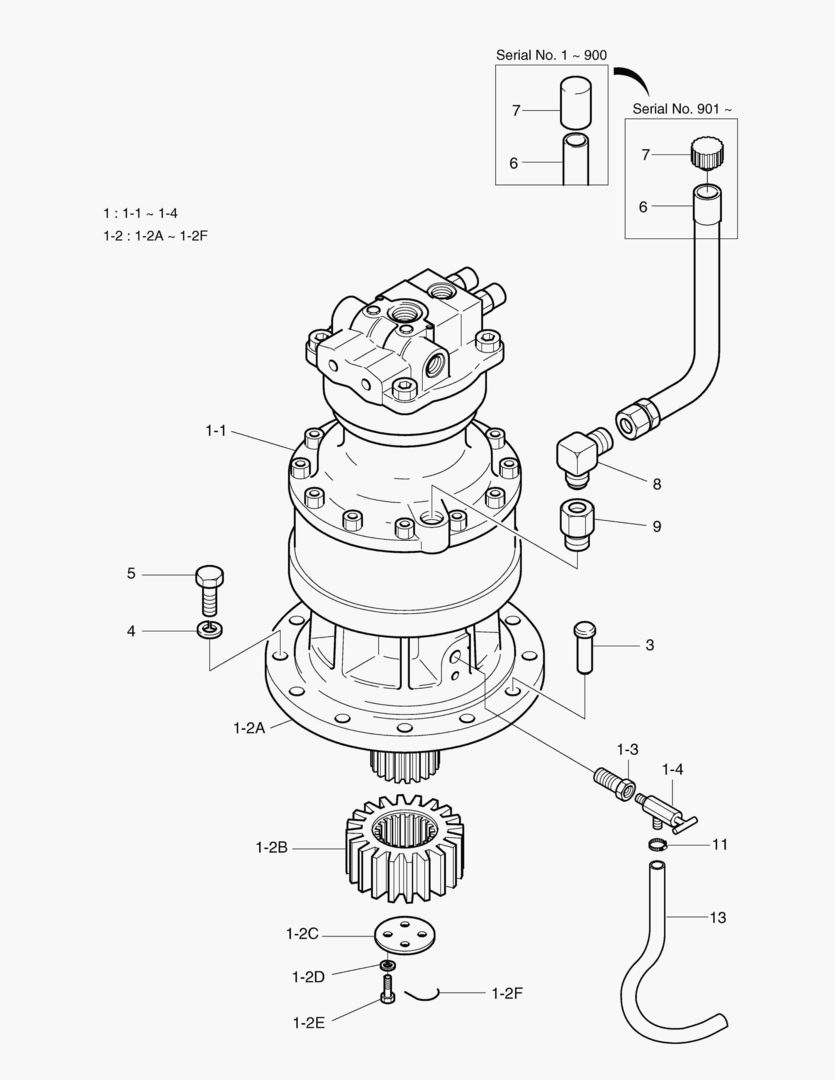 Serial No. 1 ~ 900

7

6

Serial No. 901 ~

7

6

1 : 1-1 ~ 1-4
1-2 : 1-2A ~ 1-2F

1-1

8

9

5

4

3

1-2A

1-3

1-4

11

1-2B

13

1-2C

1-2D

1-2F

1-2E