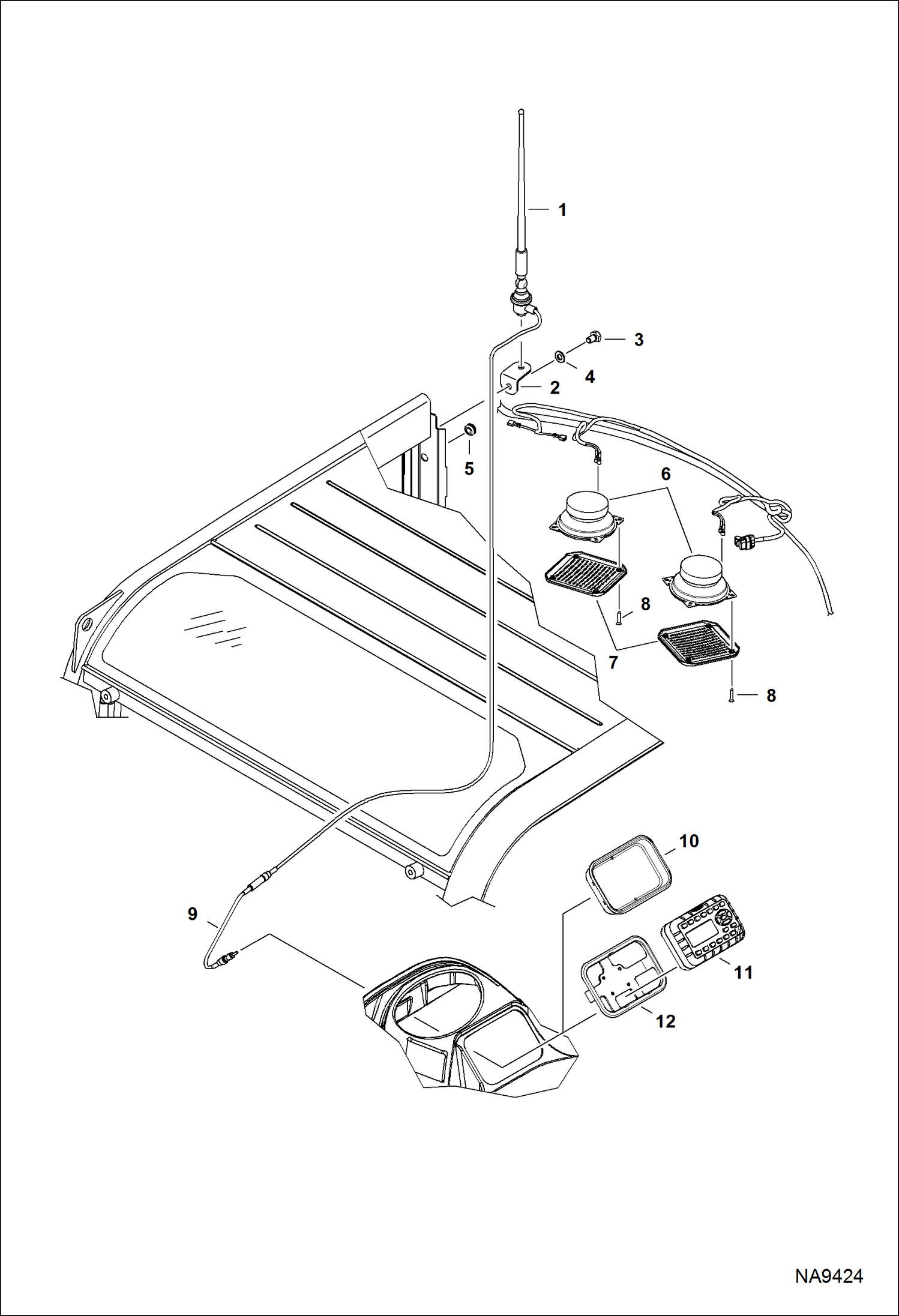 1
3
4
2
5
6
8
7
8
10
9
11
12
NA9424