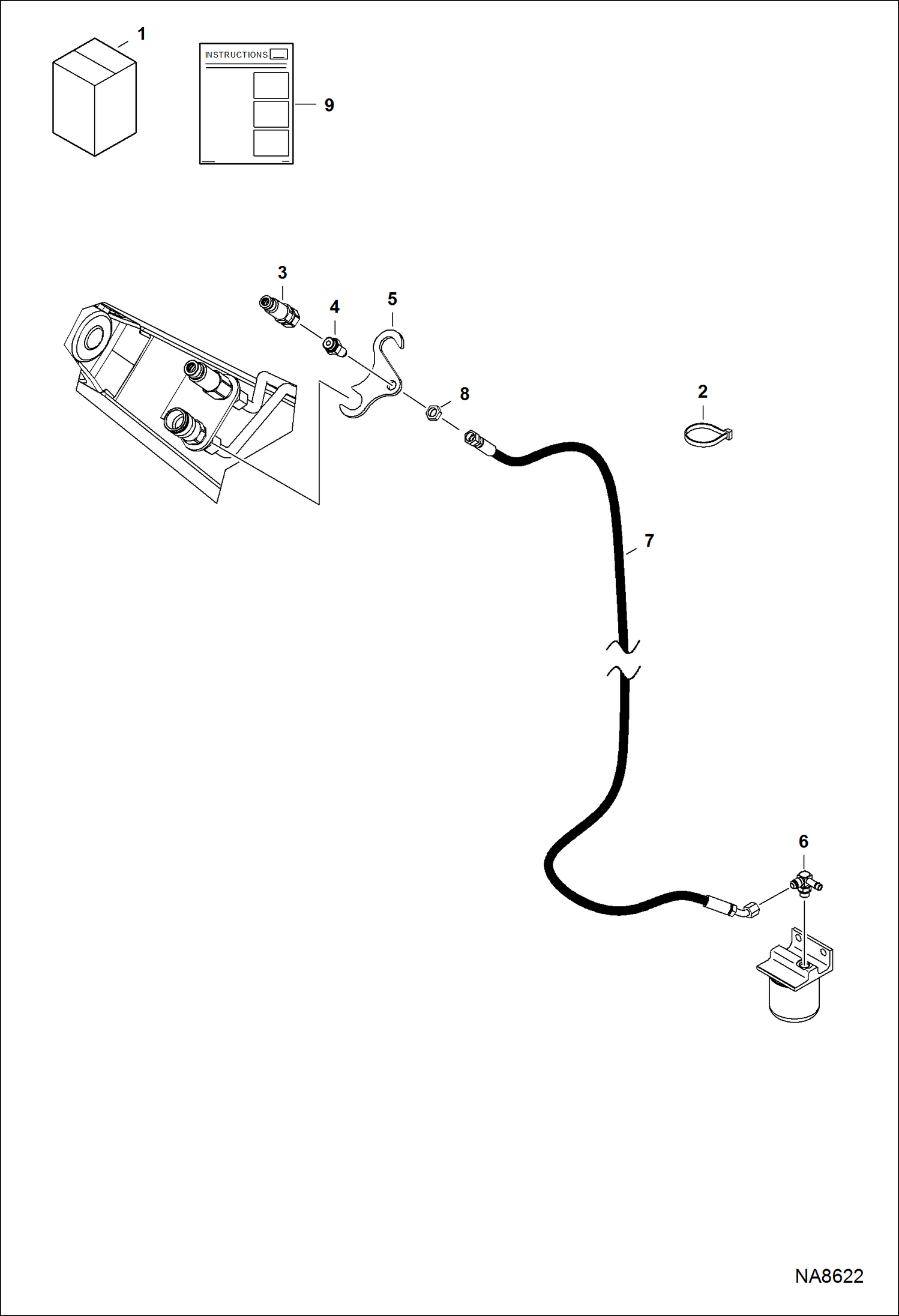 1

INSTRUCTIONS

9

3

4

5

8

2

7

6

NA8622