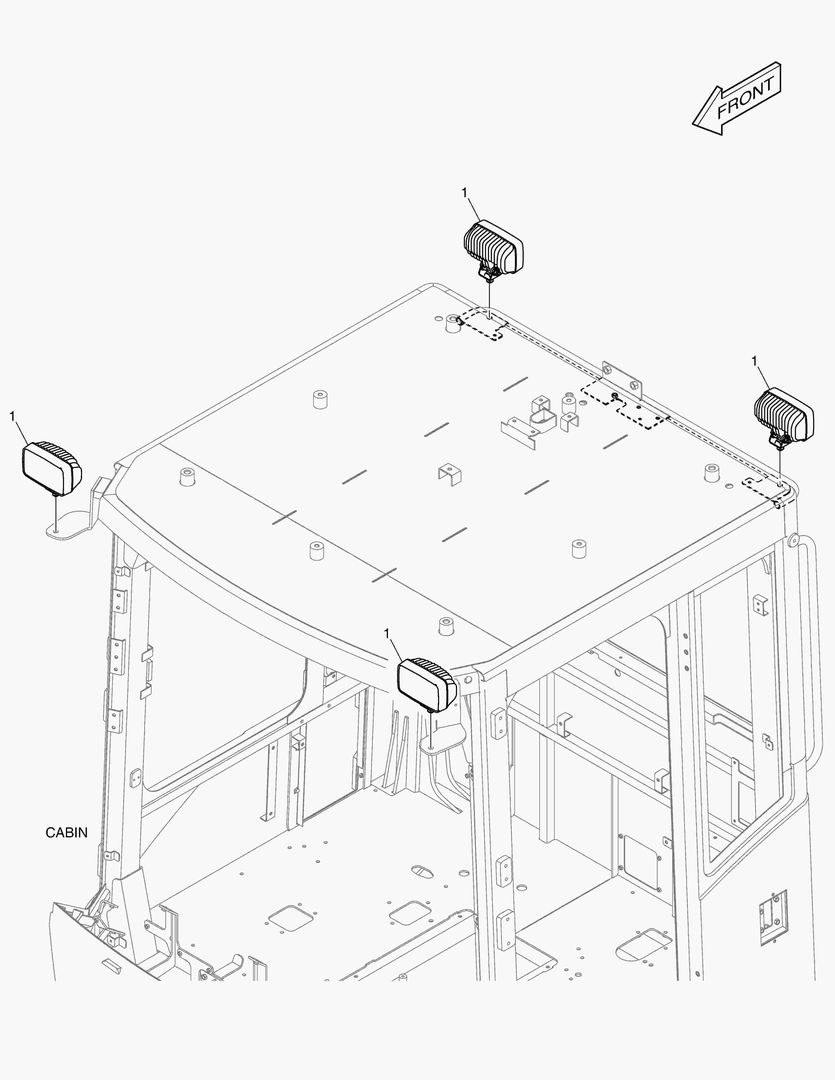 FRONT

1

1

1

1

CABIN