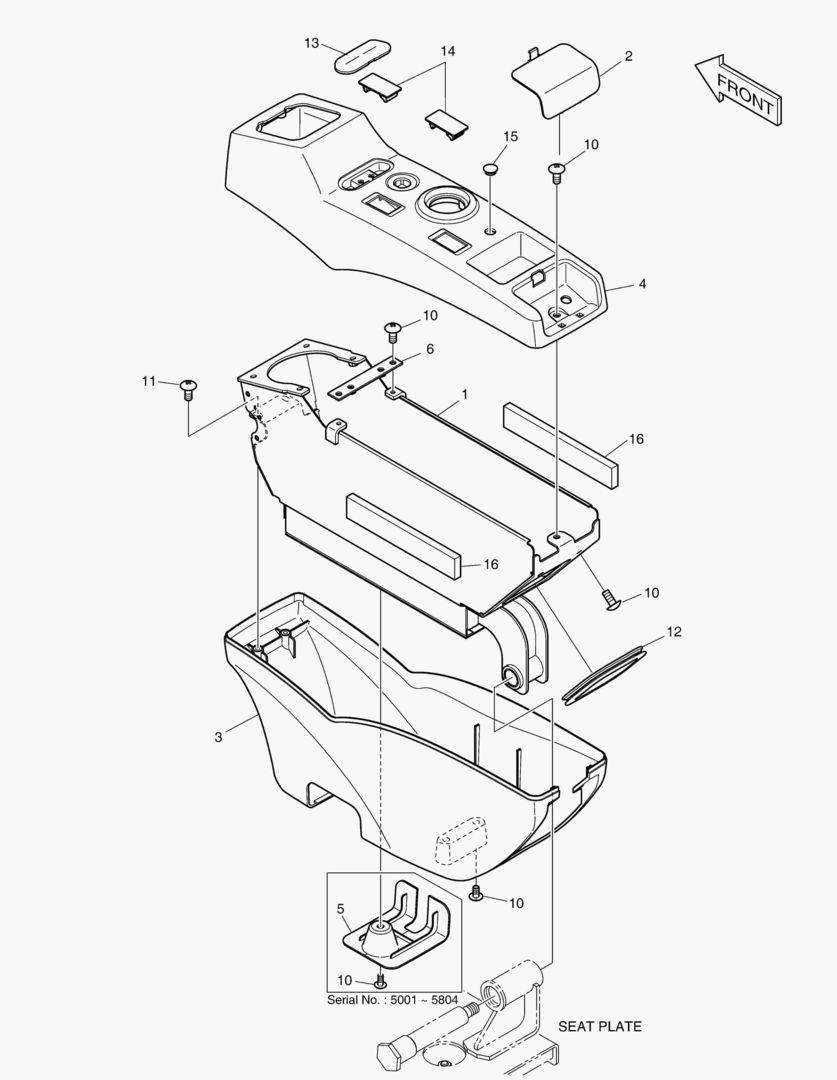 13
14
2
FRONT
15
10
4
10
6
11
1
16
16
10
12
3
10
5
10
Serial No. : 5001 ~ 5804
SEAT PLATE