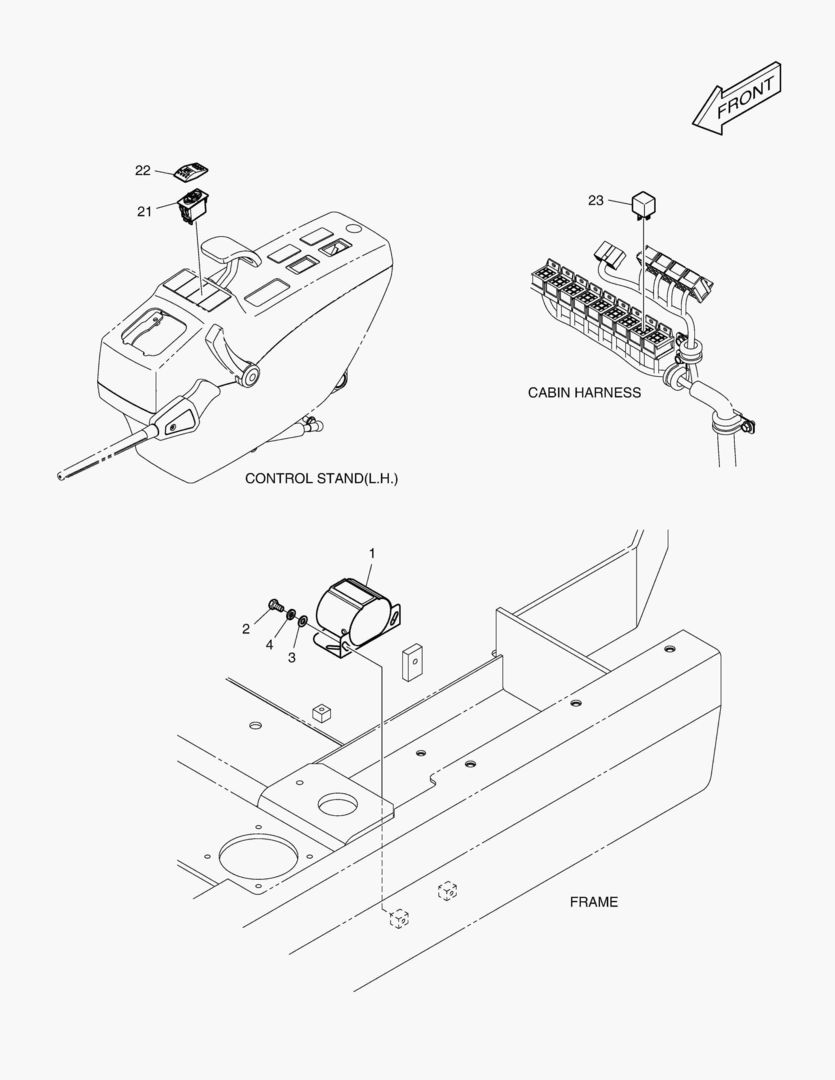 FRONT

22

21

23

CABIN HARNESS

CONTROL STAND(L.H.)

1

2

4

3

FRAME