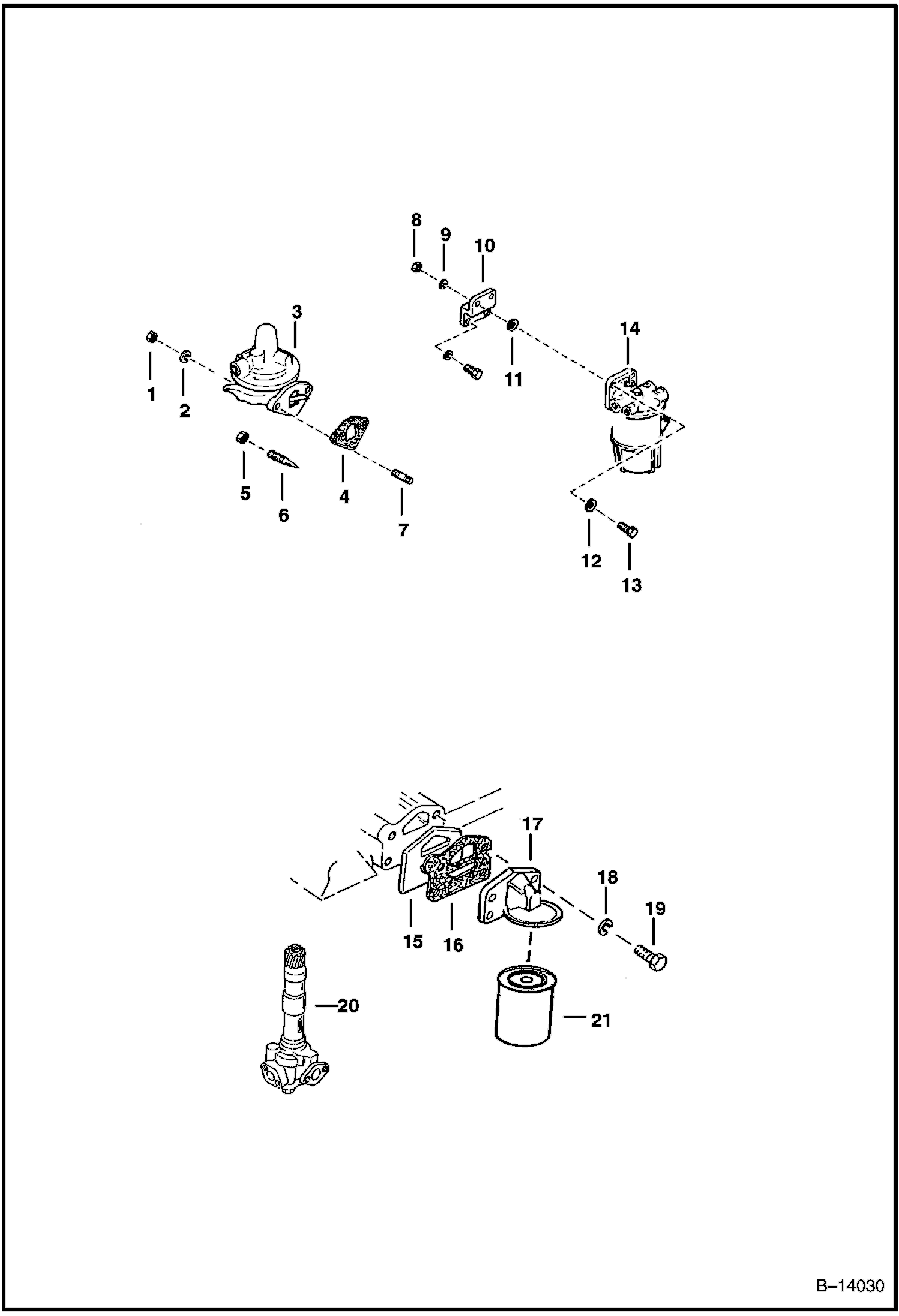 8
9
10
3
14
1
2
11
5
6
4
7
12
13
17
18
19
15
16
20
21
B–14030