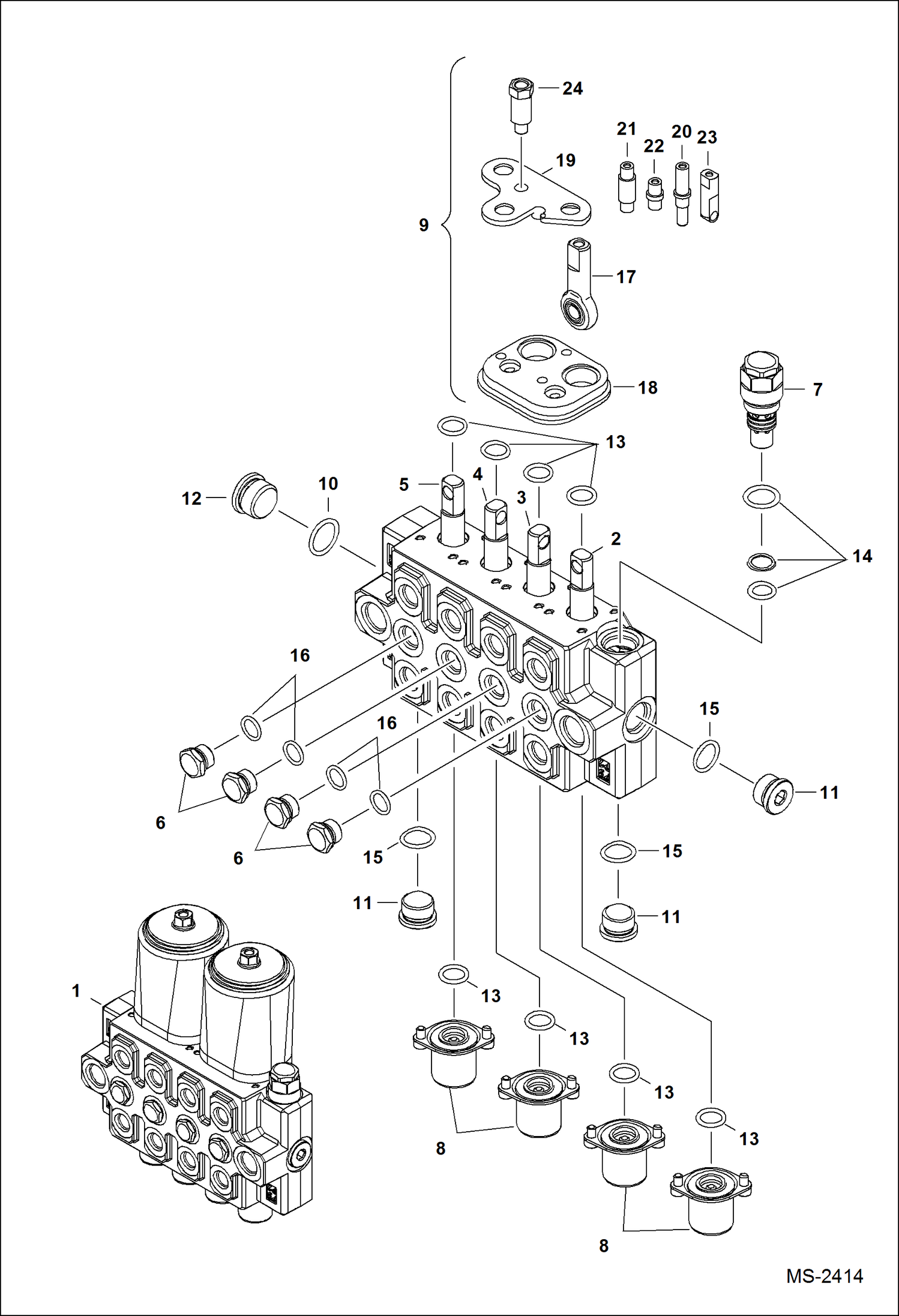 24
21
22
20
23
19
9
17
18
7
13
12
10
5
4
3
2
14
16
16
15
11
6
6
15
15
11
11
1
13
13
13
13
8
8
MS-2414