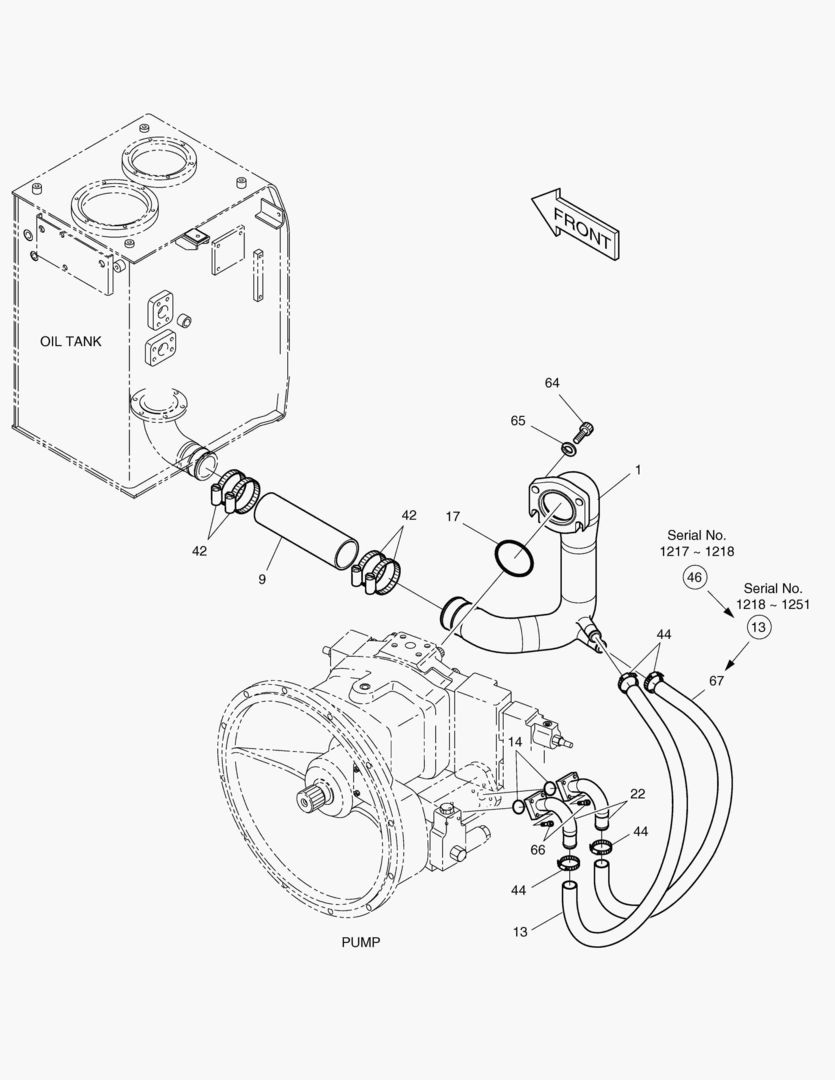 FRONT

OIL TANK

64

65

1

17

42

42

9

Serial No.
1217 ~ 1218

46

Serial No.
1218 ~ 1251

13

44

67

14

22

44

66

44

13

PUMP