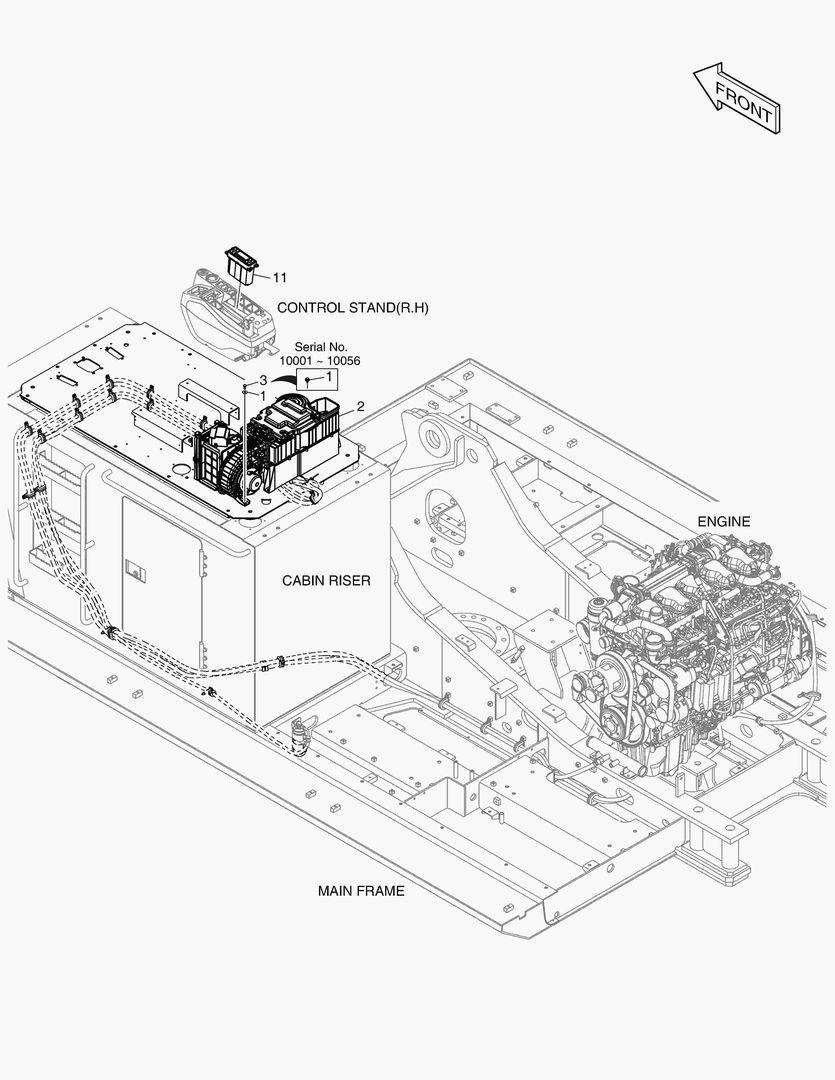 FRONT

11

CONTROL STAND(R.H)

Serial No.
10001 ~ 10056

3

1

1

2

ENGINE

CABIN RISER

MAIN FRAME